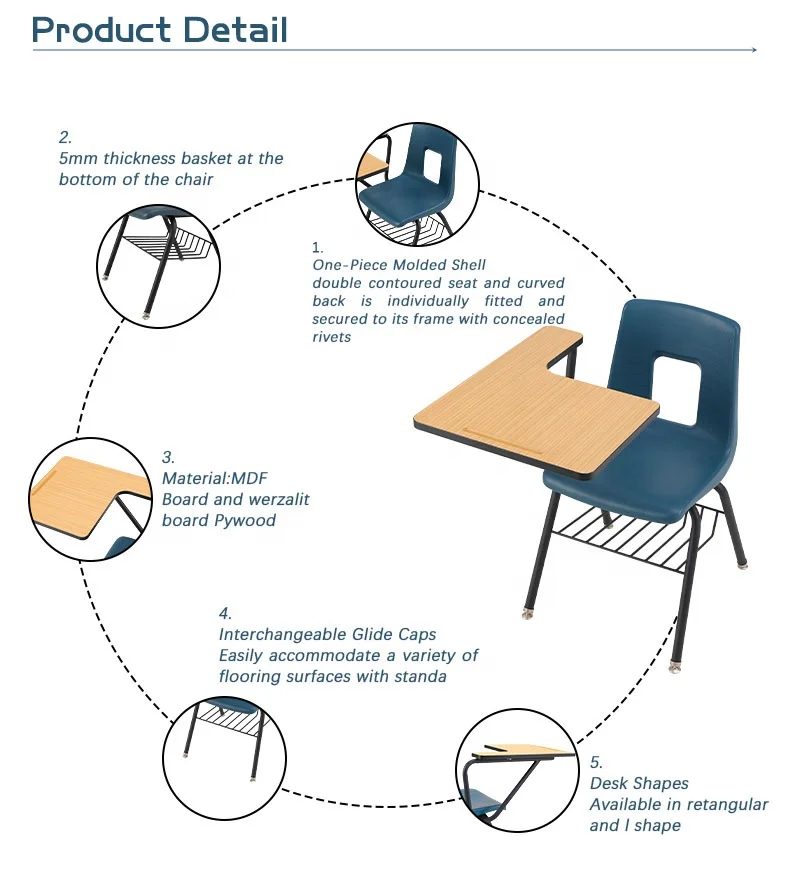 Product Detail

2.
5mm thickness basket at the bottom of the chair

1.
One-Piece Molded Shell
double contoured seat and curved back is individually fitted and secured to its frame with concealed rivets

3.
Material:MDF
Board and werzalit board Pywood

4.
Interchangeable Glide Caps
Easily accommodate a variety of flooring surfaces with standa

5.
Desk Shapes
Available in retangular and l shape