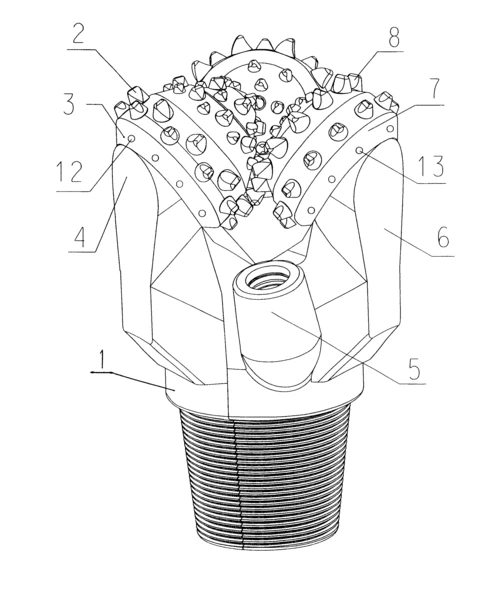 2
8
3
7
12
13
4
6
5
1