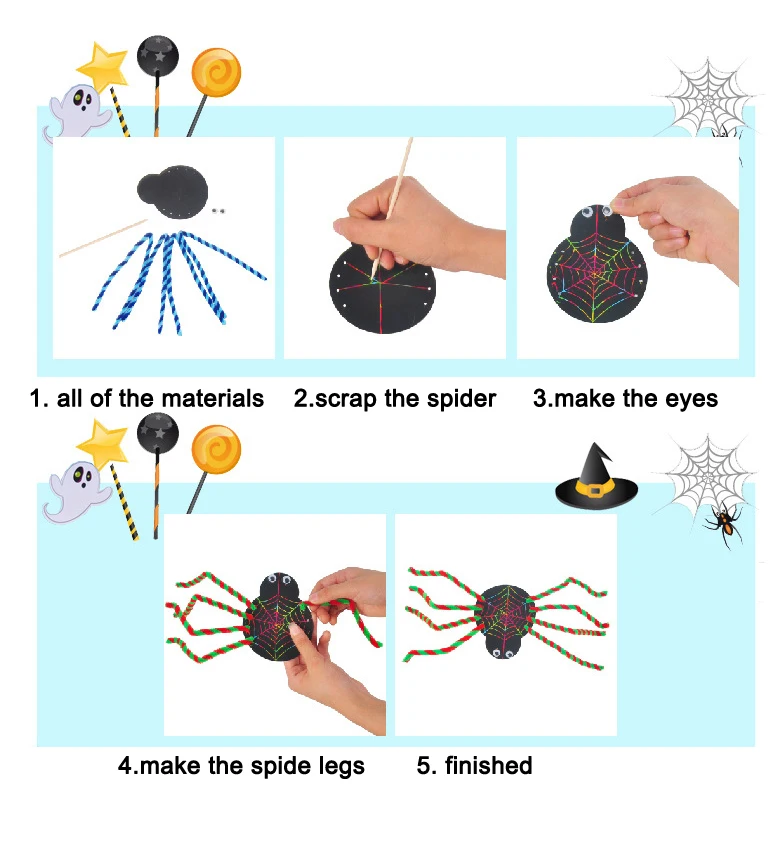 1. all of the materials 2.scrap the spider 3.make the eyes

4.make the spide legs 5. finished