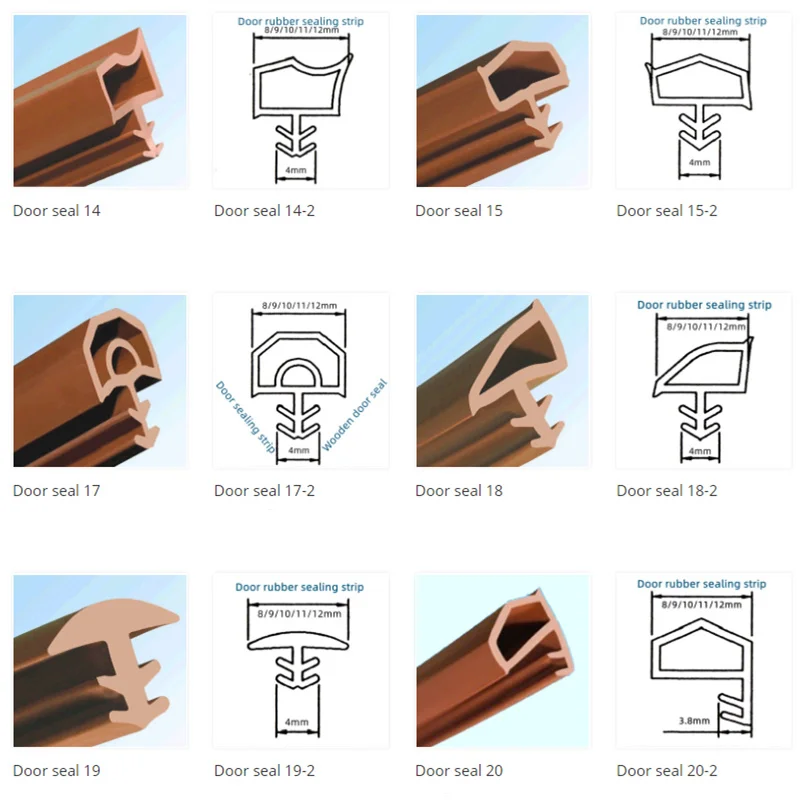 Door seal 14

Door rubber sealing strip
8/9/10/11/12mm
4mm

Door seal 14-2

Door seal 15

Door rubber sealing strip
8/9/10/11/12mm
4mm

Door seal 15-2

Door seal 17

8/9/10/11/12mm
Door sealing strip
Wooden door seal
4mm

Door seal 17-2

Door seal 18

Door rubber sealing strip
8/9/10/11/12mm
4mm

Door seal 18-2

Door seal 19

Door rubber sealing strip
8/9/10/11/12mm
4mm

Door seal 19-2

Door seal 20

Door rubber sealing strip
8/9/10/11/12mm
3.8mm

Door seal 20-2