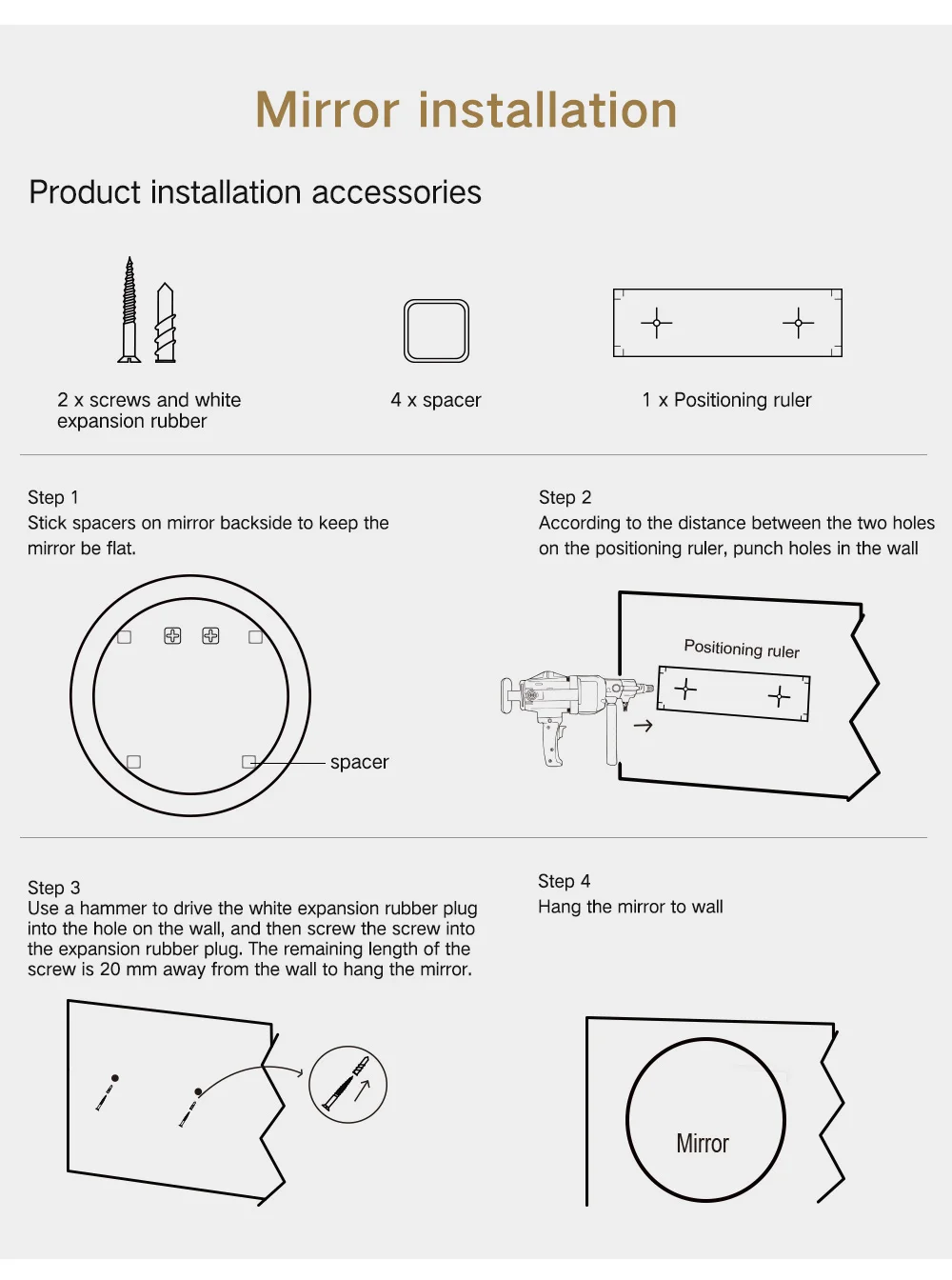 Mirror installation

Product installation accessories

2 x screws and white expansion rubber

4 x spacer

1 x Positioning ruler

Step 1
Stick spacers on mirror backside to keep the mirror be flat.

spacer

Step 2
According to the distance between the two holes on the positioning ruler, punch holes in the wall

Positioning ruler

Step 3
Use a hammer to drive the white expansion rubber plug into the hole on the wall, and then screw the screw into the expansion rubber plug. The remaining length of the screw is 20 mm away from the wall to hang the mirror.

Step 4
Hang the mirror to wall

Mirror