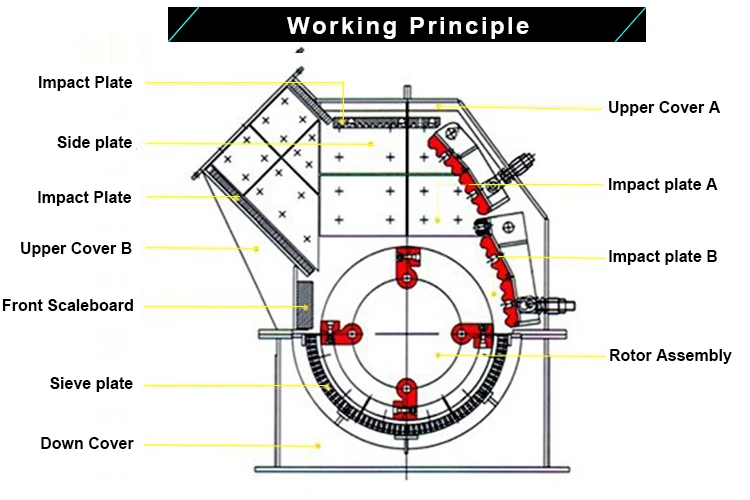 Working Principle

Impact Plate

Side plate

Impact Plate

Upper Cover B

Front Scaleboard

Sieve plate

Down Cover

Upper Cover A

Impact plate A

Impact plate B

Rotor Assembly