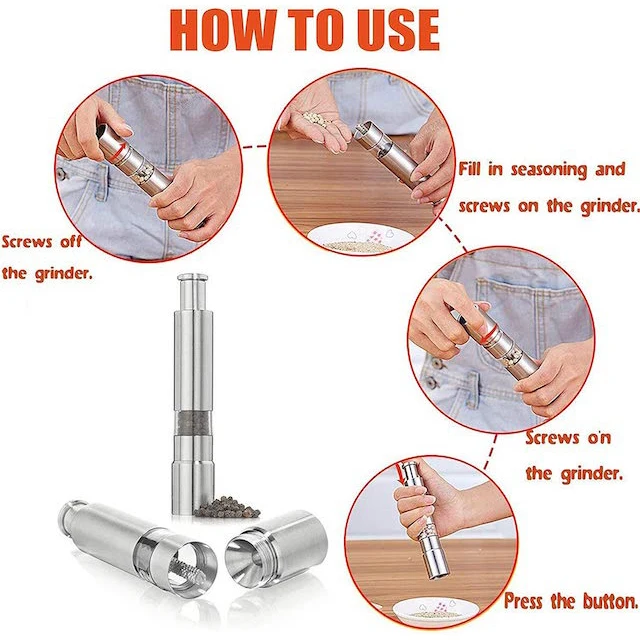 HOW TO USE

Screws off the grinder.

Fill in seasoning and screws on the grinder.

Screws on the grinder.

Press the button.