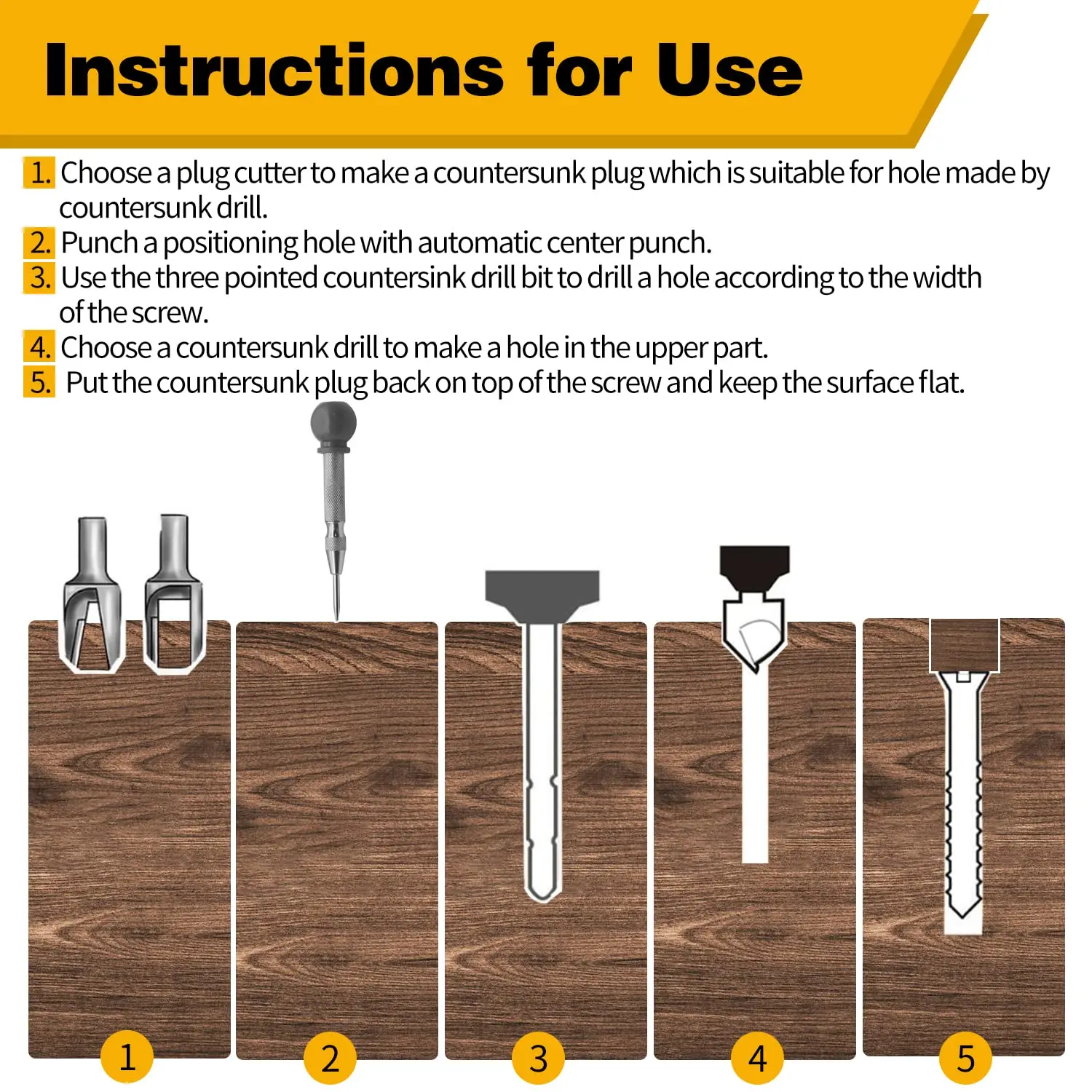 Instructions for Use

1. Choose a plug cutter to make a countersunk plug which is suitable for hole made by countersunk drill.
2. Punch a positioning hole with automatic center punch.
3. Use the three pointed countersink drill bit to drill a hole according to the width of the screw.
4. Choose a countersunk drill to make a hole in the upper part.
5. Put the countersunk plug back on top of the screw and keep the surface flat.

1
2
3
4
5