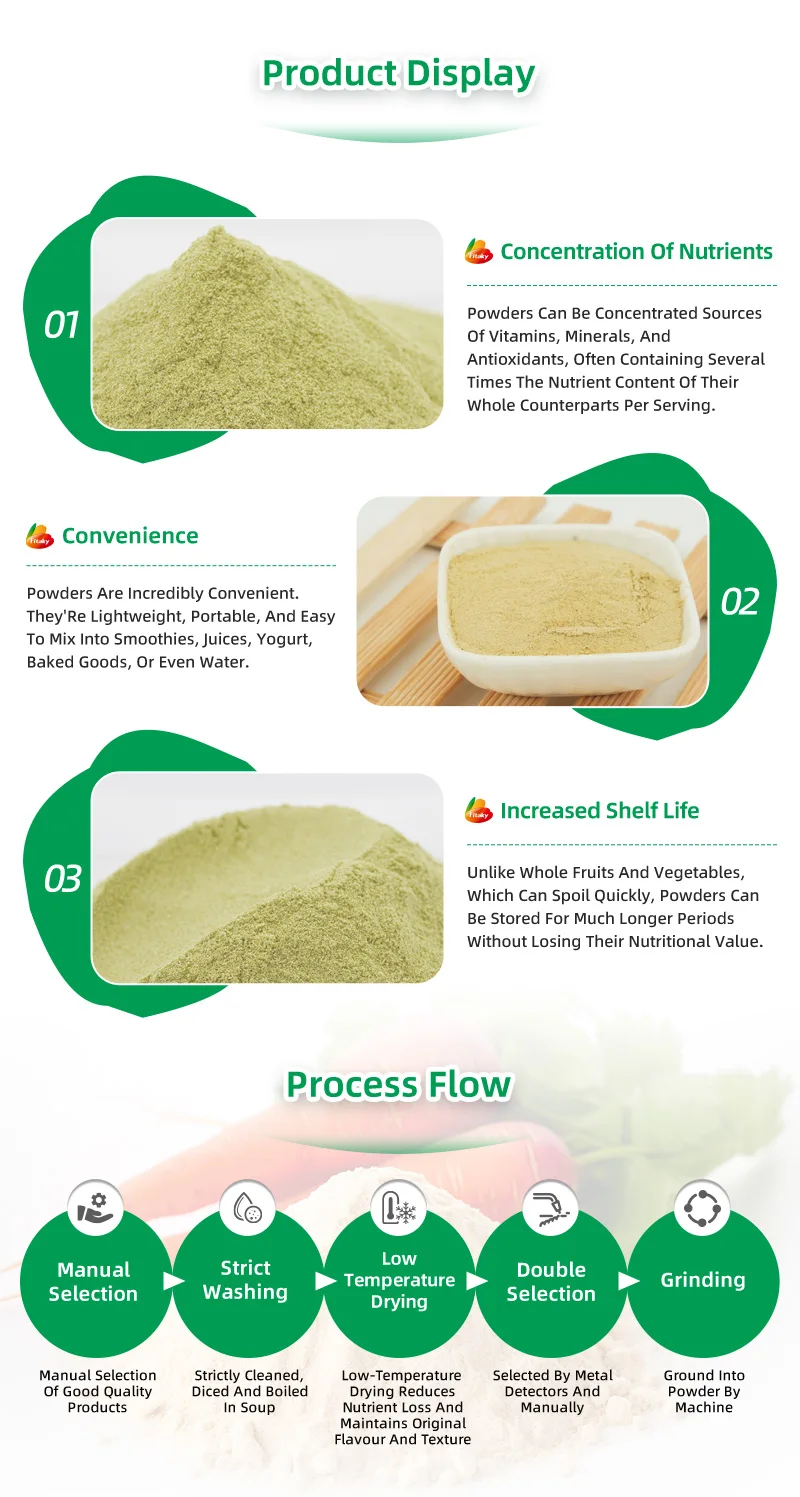 Product Display

01

Fitaky Concentration Of Nutrients

Powders Can Be Concentrated Sources Of Vitamins, Minerals, And Antioxidants, Often Containing Several Times The Nutrient Content Of Their Whole Counterparts Per Serving.

Fitaky Convenience

Powders Are Incredibly Convenient. They'Re Lightweight, Portable, And Easy To Mix Into Smoothies, Juices, Yogurt, Baked Goods, Or Even Water.

02

03

Fitaky Increased Shelf Life

Unlike Whole Fruits And Vegetables, Which Can Spoil Quickly, Powders Can Be Stored For Much Longer Periods Without Losing Their Nutritional Value.

Process Flow

Manual Selection

Strict Washing

Low Temperature Drying

Double Selection

Grinding

Manual Selection Of Good Quality Products

Strictly Cleaned, Diced And Boiled In Soup

Low-Temperature Drying Reduces Nutrient Loss And Maintains Original Flavour And Texture

Selected By Metal Detectors And Manually

Ground Into Powder By Machine