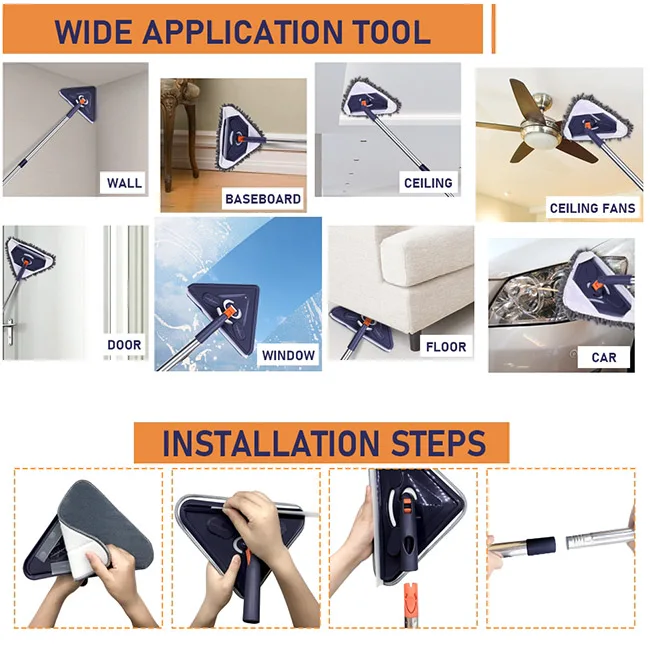 WIDE APPLICATION TOOL

WALL

BASEBOARD

CEILING

CEILING FANS

DOOR

WINDOW

FLOOR

CAR

INSTALLATION STEPS