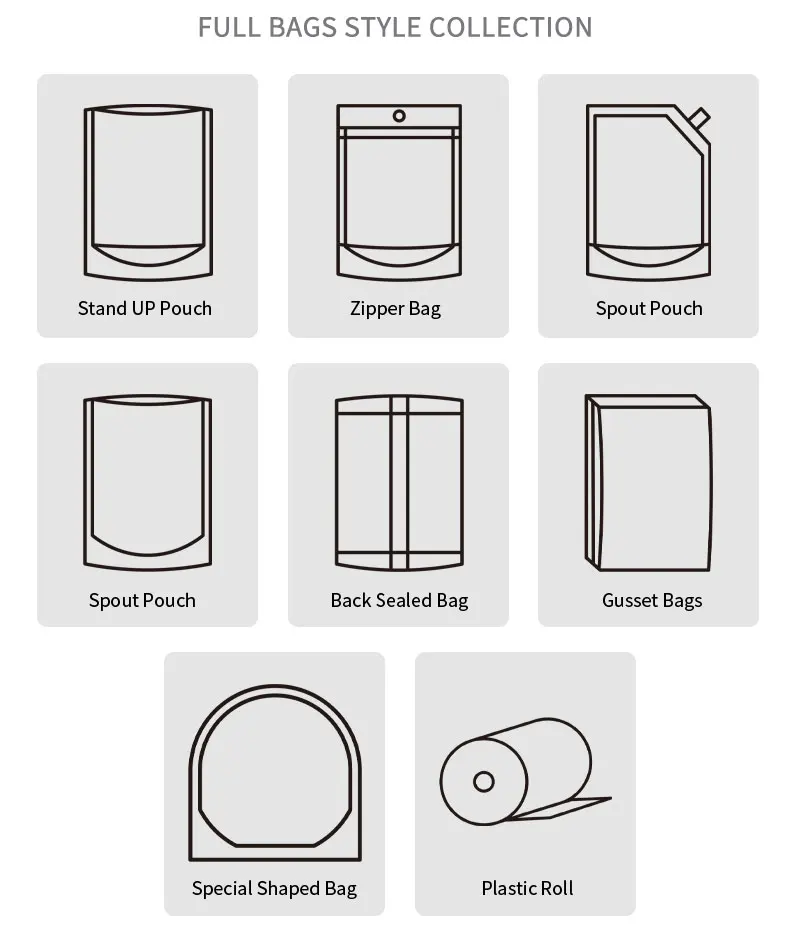 FULL BAGS STYLE COLLECTION

Stand UP Pouch

Zipper Bag

Spout Pouch

Spout Pouch

Back Sealed Bag

Gusset Bags

Special Shaped Bag

Plastic Roll