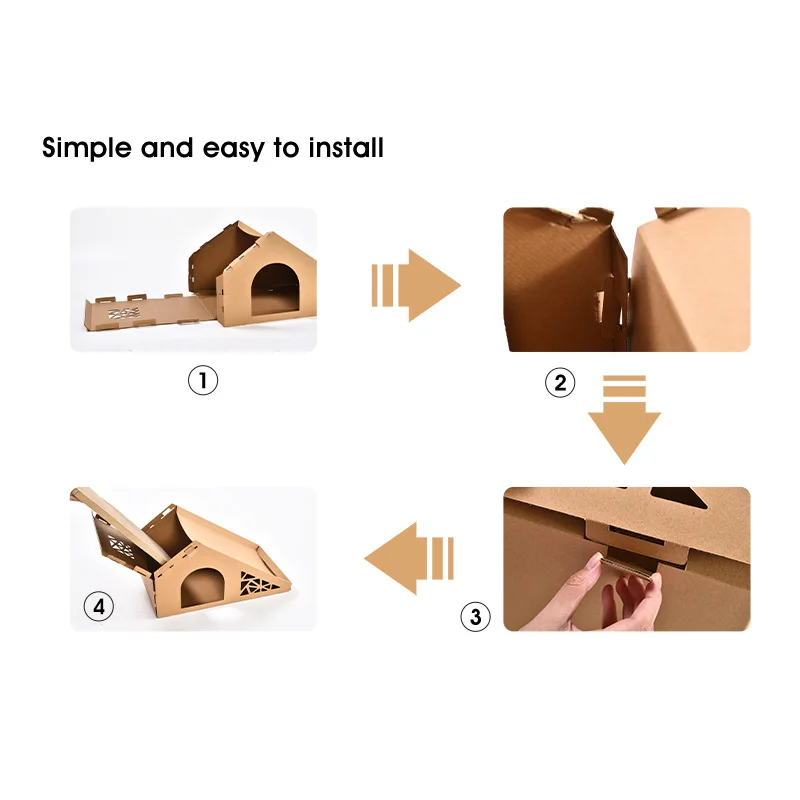 Simple and easy to install

①

②

③

④