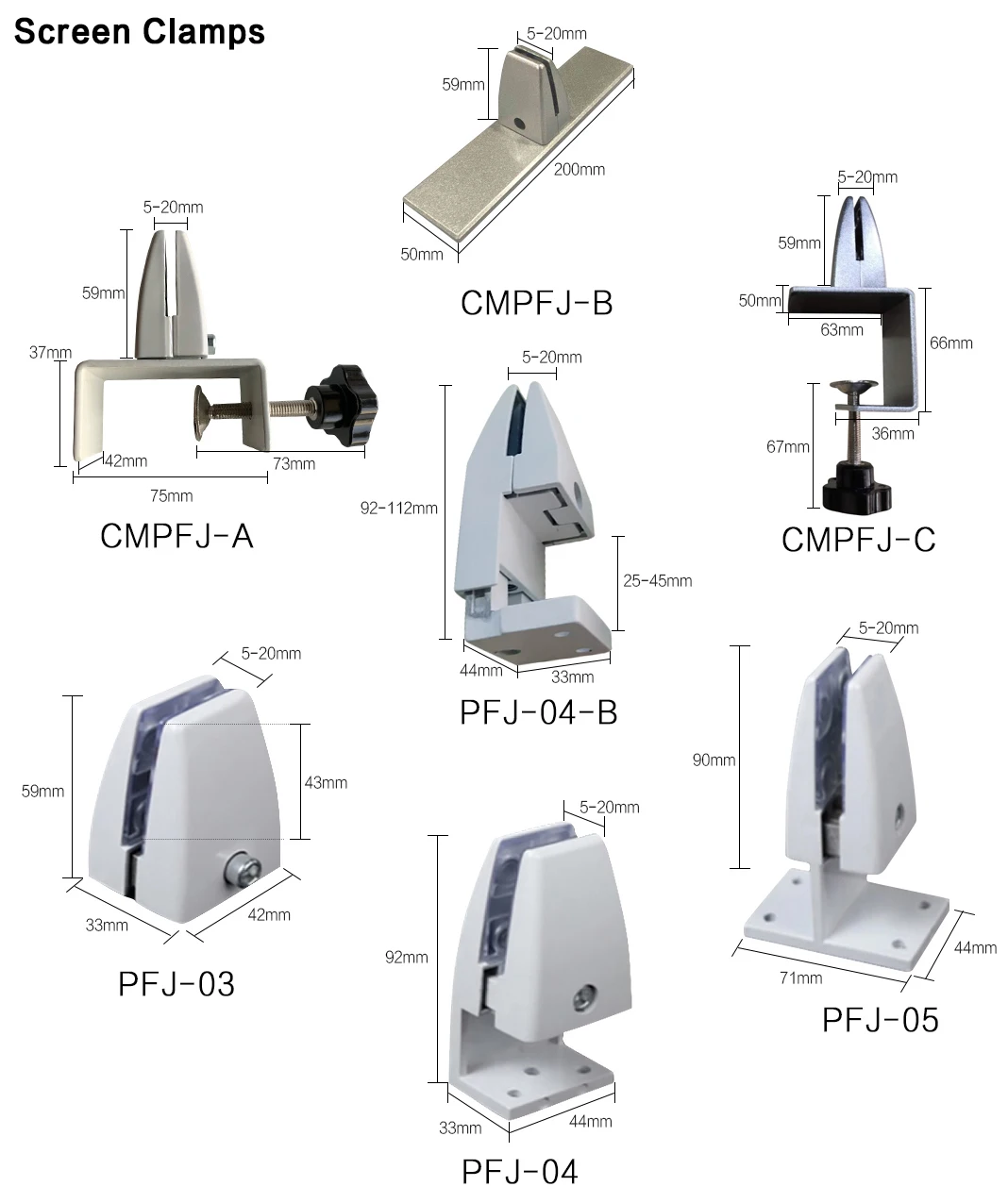 Screen Clamps

5-20mm
59mm
200mm
50mm
CMPFJ-B

5-20mm
59mm
37mm
42mm
73mm
75mm
CMPFJ-A

5-20mm
59mm
50mm
63mm
66mm
67mm
36mm
CMPFJ-C

5-20mm
92-112mm
25-45mm
44mm
33mm
PFJ-04-B

5-20mm
59mm
43mm
33mm
42mm
PFJ-03

5-20mm
92mm
33mm
44mm
PFJ-04

5-20mm
90mm
71mm
44mm
PFJ-05