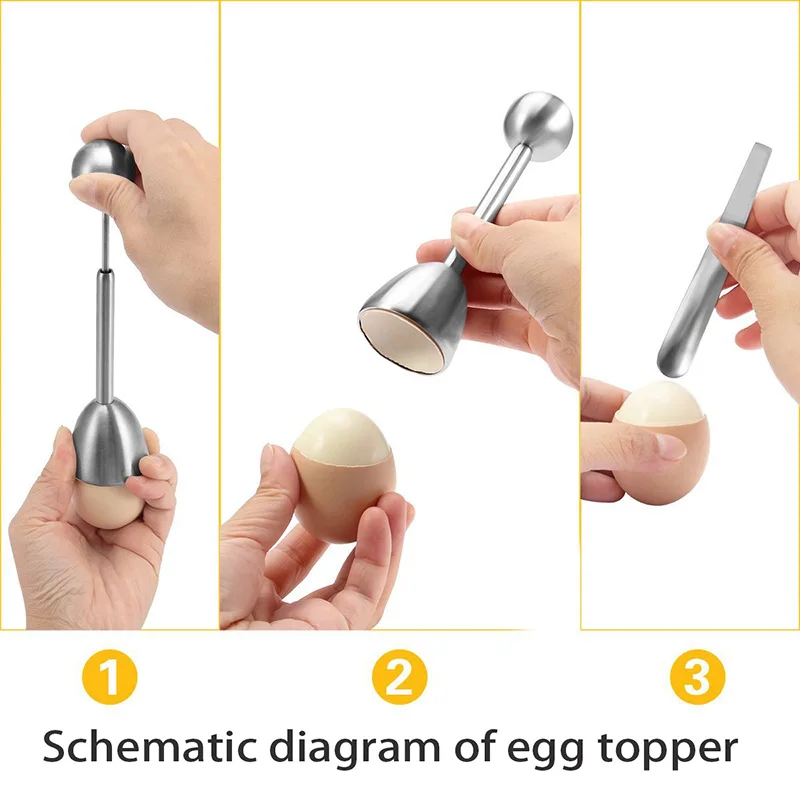 1

2

3

Schematic diagram of egg topper