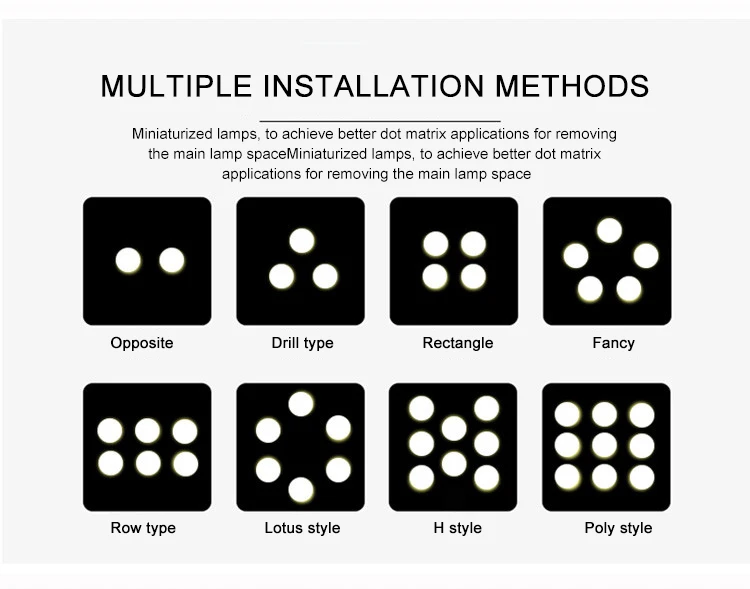 MULTIPLE INSTALLATION METHODS

Miniaturized lamps, to achieve better dot matrix applications for removing the main lamp spaceMiniaturized lamps, to achieve better dot matrix applications for removing the main lamp space

Opposite

Drill type

Rectangle

Fancy

Row type

Lotus style

H style

Poly style