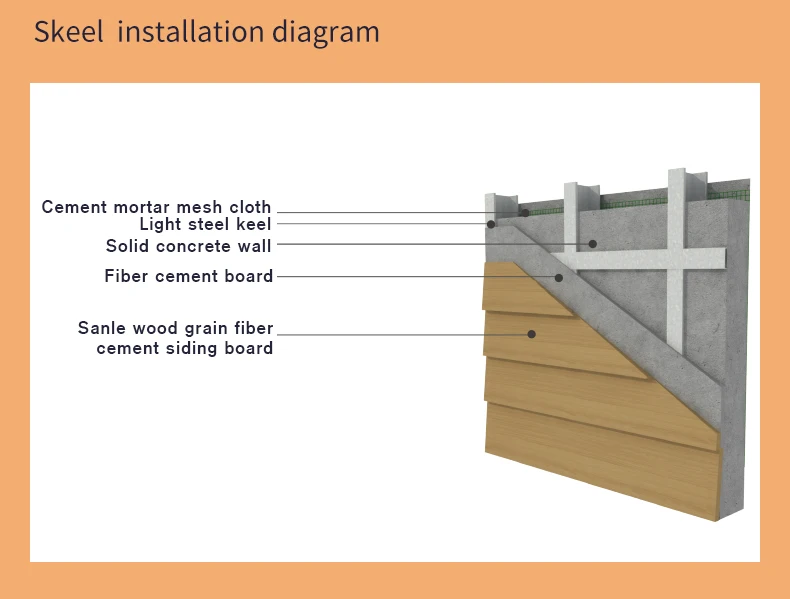 Skeel installation diagram

Cement mortar mesh cloth
Light steel keel
Solid concrete wall
Fiber cement board
Sanle wood grain fiber cement siding board