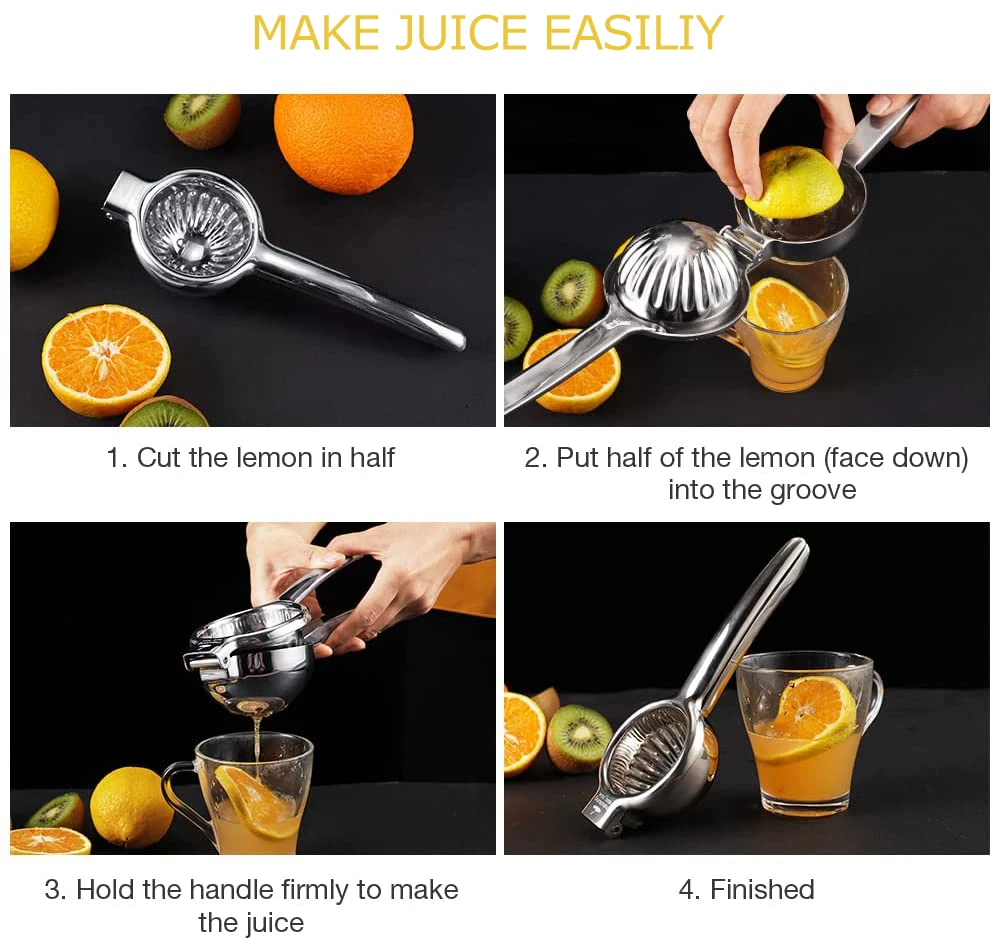 MAKE JUICE EASILIY

1. Cut the lemon in half

2. Put half of the lemon (face down) into the groove

3. Hold the handle firmly to make the juice

4. Finished