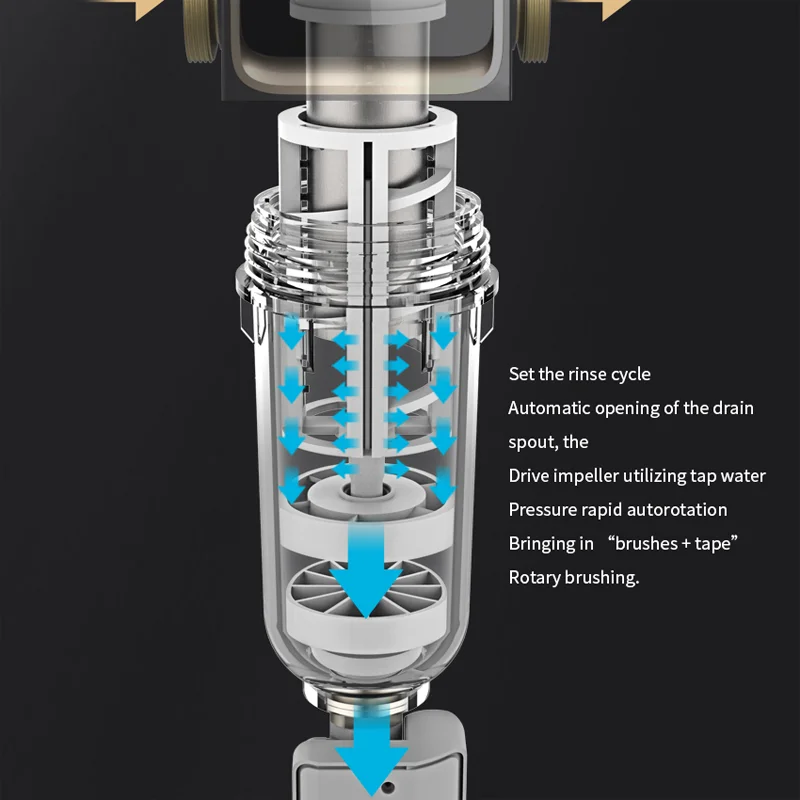 Set the rinse cycle
Automatic opening of the drain spout, the
Drive impeller utilizing tap water
Pressure rapid autorotation
Bringing in “brushes + tape”
Rotary brushing.