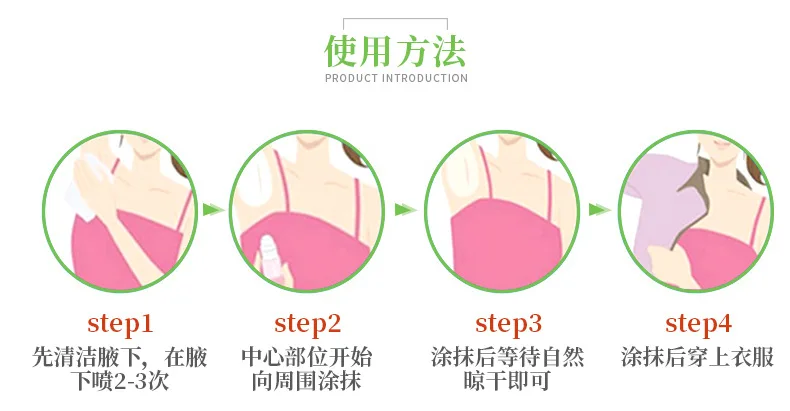 使用方法
PRODUCT INTRODUCTION

step1
先清洁腋下，在腋下喷2-3次

step2
中心部位开始向周围涂抹

step3
涂抹后等待自然晾干即可

step4
涂抹后穿上衣服