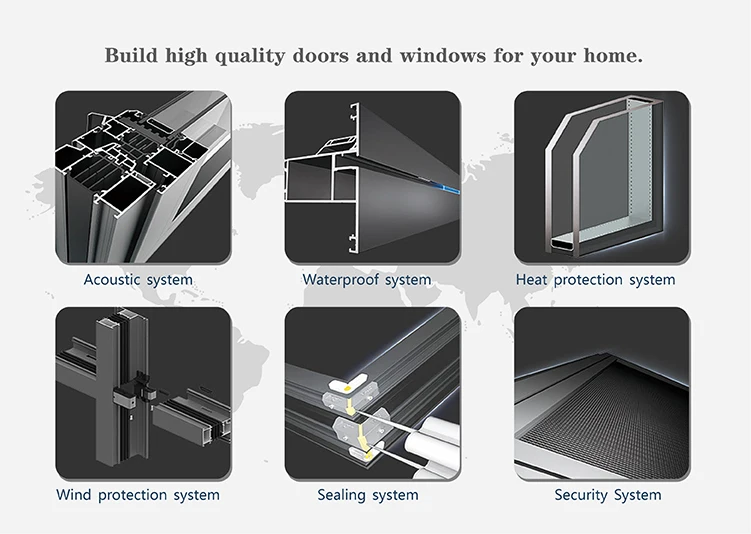 Build high quality doors and windows for your home.

Acoustic system

Waterproof system

Heat protection system

Wind protection system

Sealing system

Security System