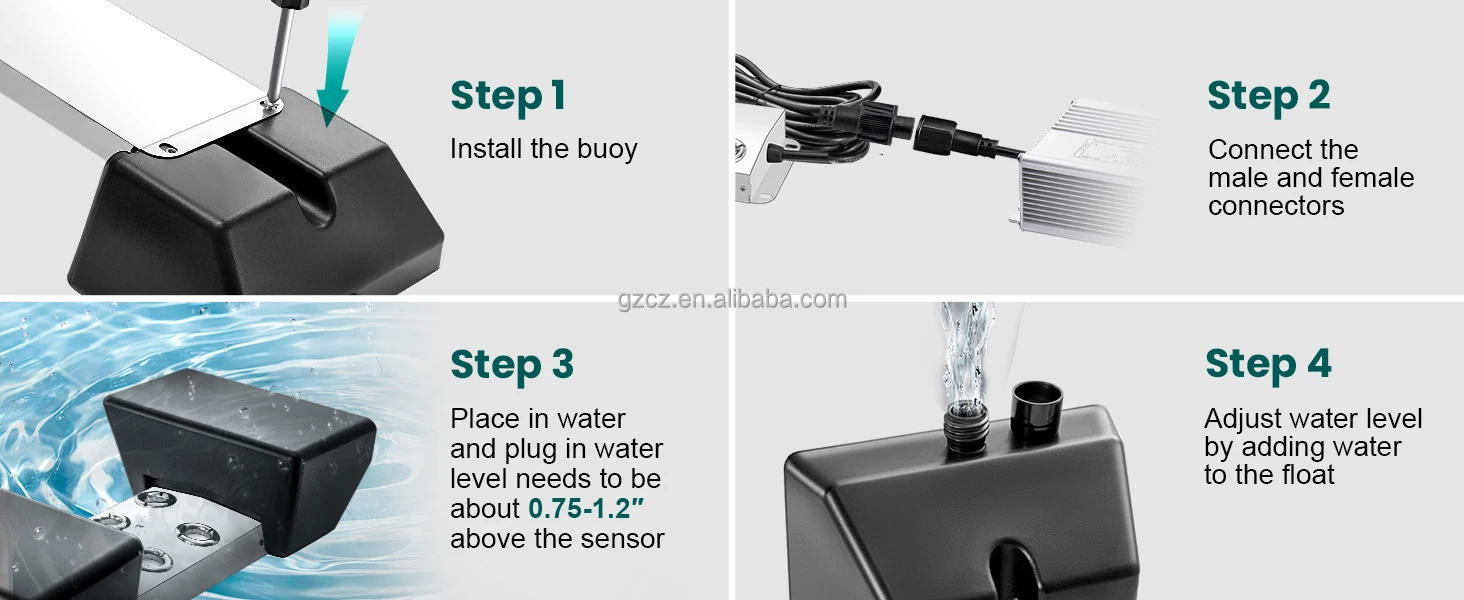 Step 1

Install the buoy

Step 2

Connect the male and female connectors

gzcz.en.alibaba.com

Step 3

Place in water and plug in water level needs to be about 0.75-1.2" above the sensor

Step 4

Adjust water level by adding water to the float