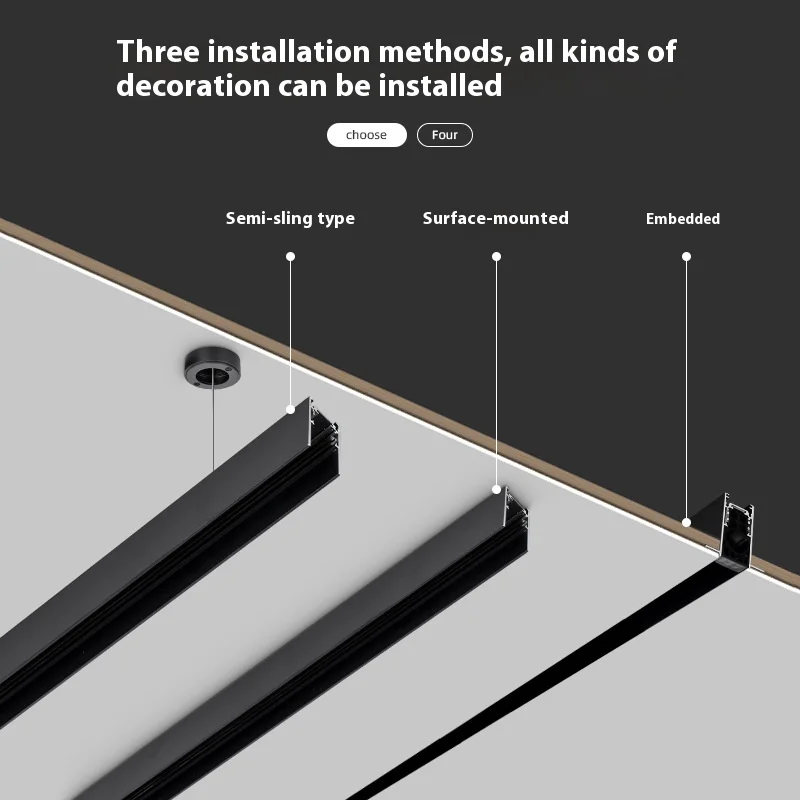 Three installation methods, all kinds of decoration can be installed

choose Four

Semi-sling type

Surface-mounted

Embedded