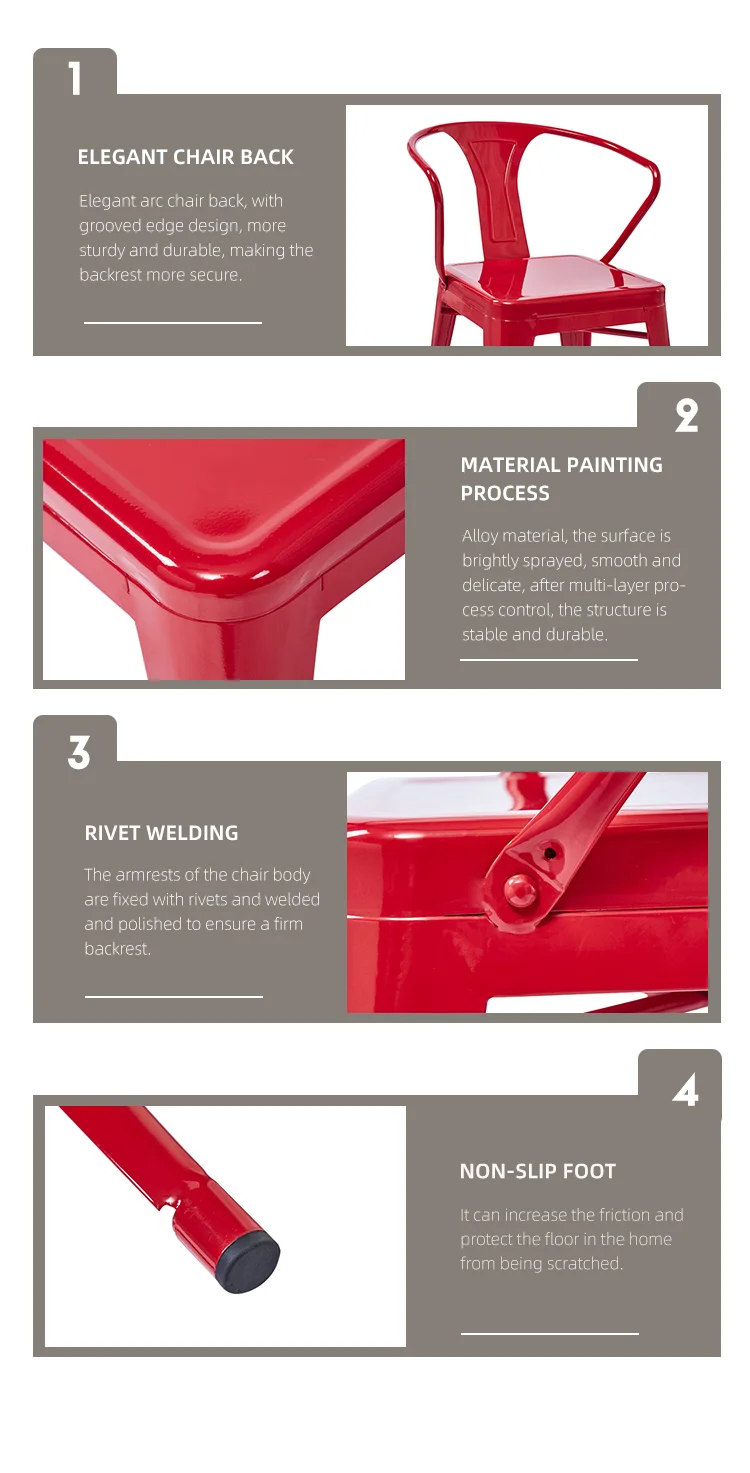 1

ELEGANT CHAIR BACK

Elegant arc chair back, with grooved edge design, more sturdy and durable, making the backrest more secure.

2

MATERIAL PAINTING PROCESS

Alloy material, the surface is brightly sprayed, smooth and delicate, after multi-layer process control, the structure is stable and durable.

3

RIVET WELDING

The armrests of the chair body are fixed with rivets and welded and polished to ensure a firm backrest.

4

NON-SLIP FOOT

It can increase the friction and protect the floor in the home from being scratched.