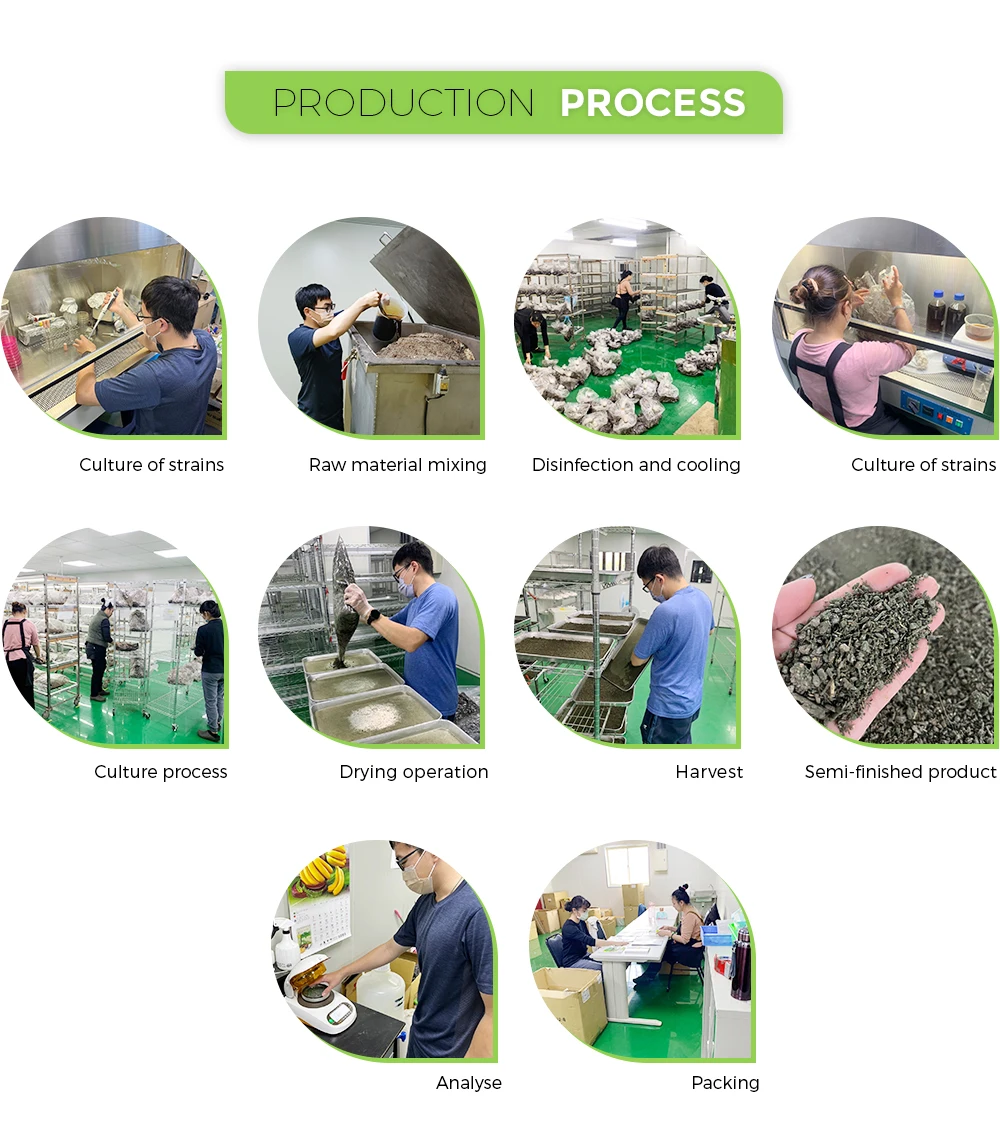 PRODUCTION PROCESS

Culture of strains

Raw material mixing

Disinfection and cooling

Culture of strains

Culture process

Drying operation

Harvest

Semi-finished product

Analyse

Packing