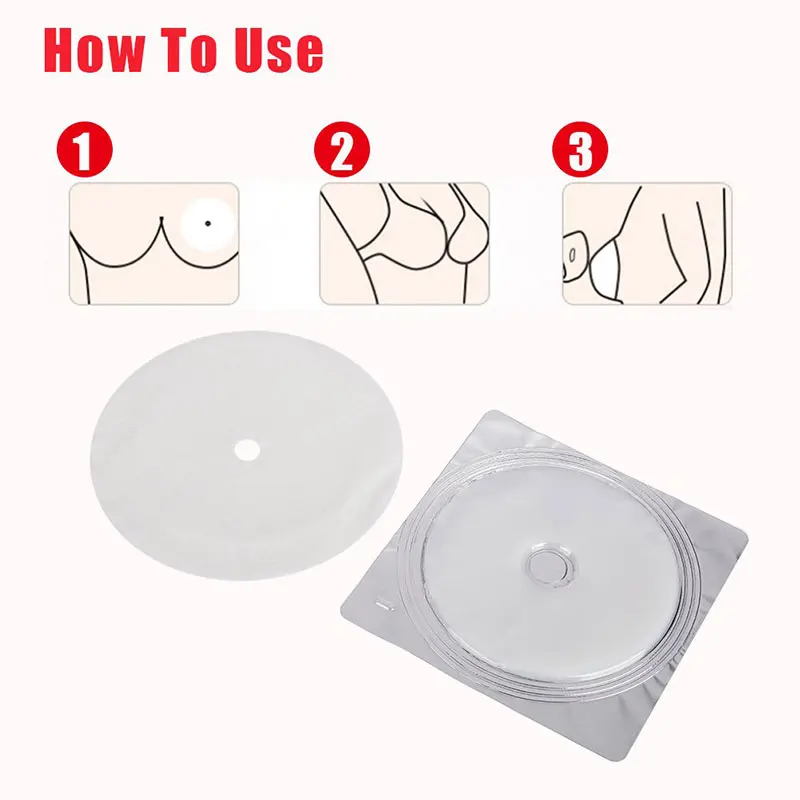 How To Use

1

2

3