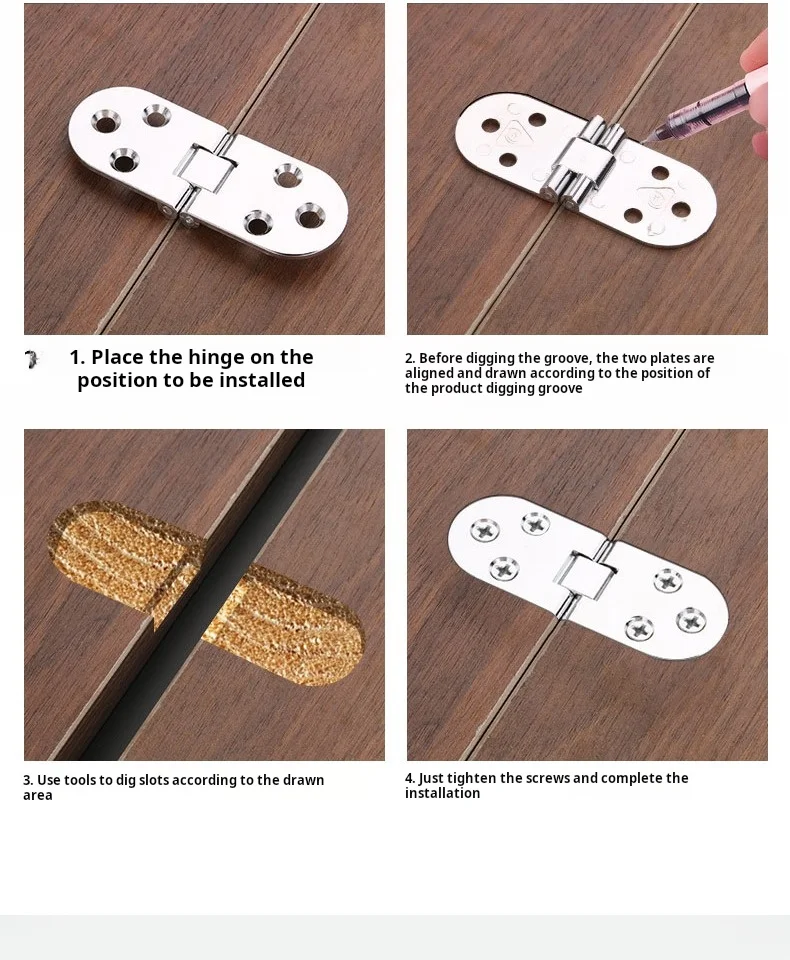 1. Place the hinge on the position to be installed

2. Before digging the groove, the two plates are aligned and drawn according to the position of the product digging groove

3. Use tools to dig slots according to the drawn area

4. Just tighten the screws and complete the installation