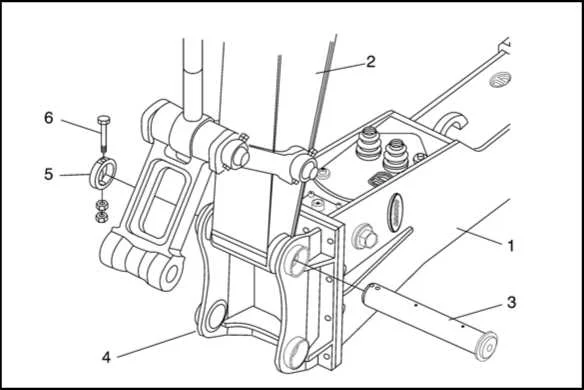 2
6
5
1
3
4