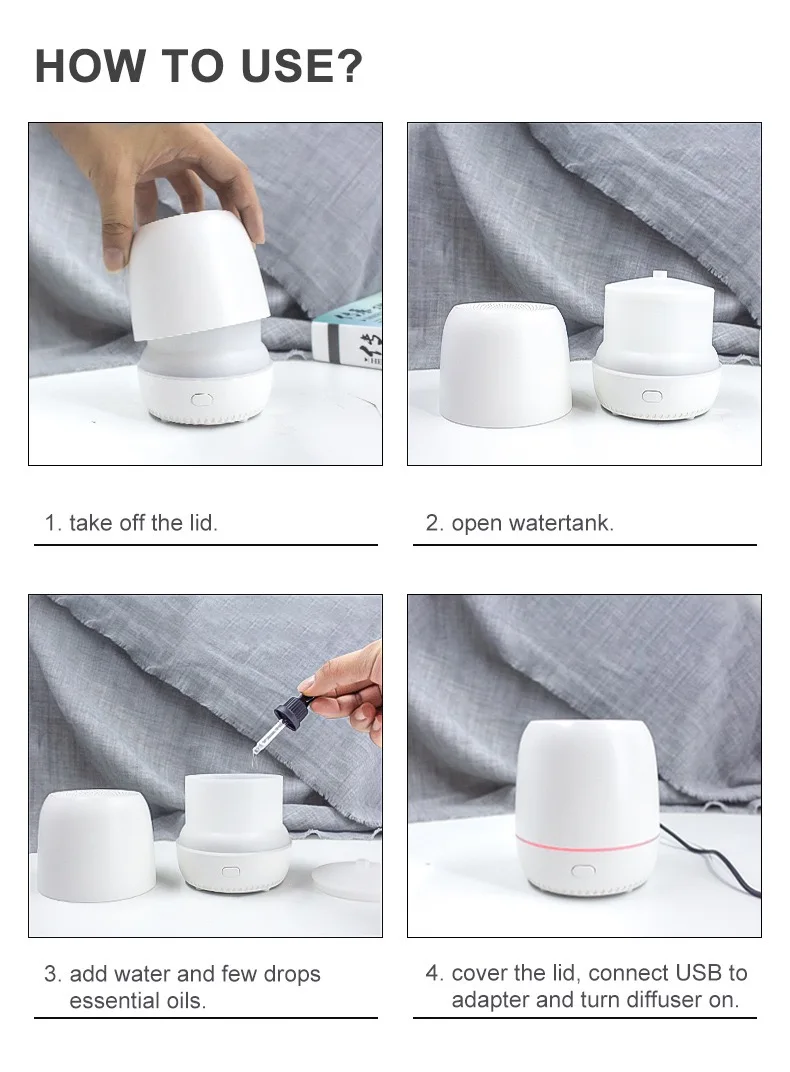 HOW TO USE?

1. take off the lid.

2. open watertank.

3. add water and few drops essential oils.

4. cover the lid, connect USB to adapter and turn diffuser on.