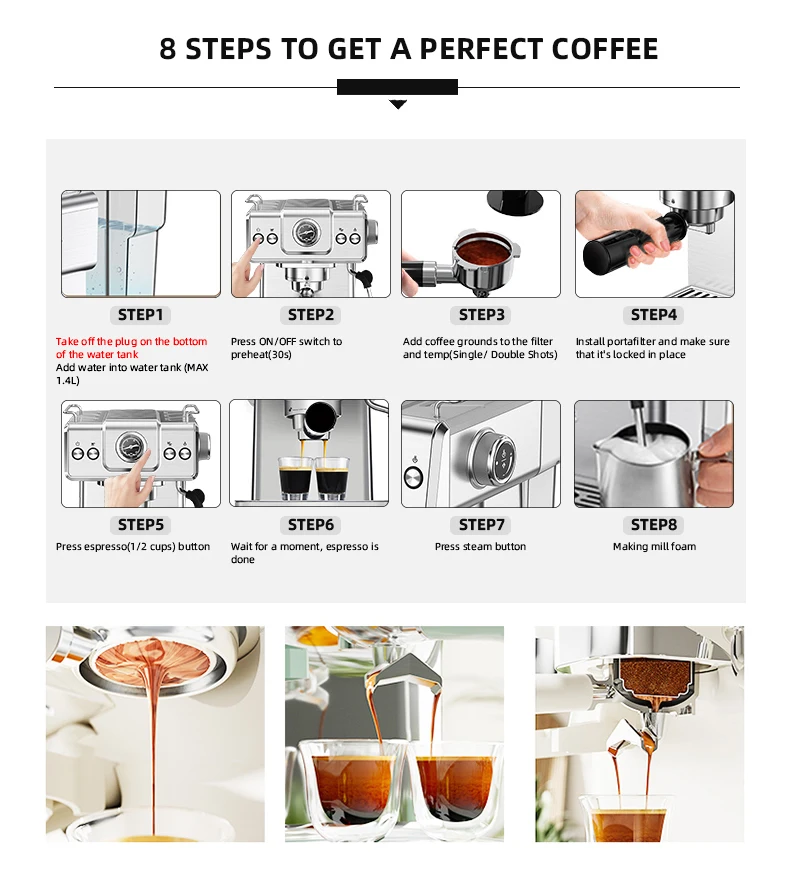 8 STEPS TO GET A PERFECT COFFEE

STEP1

Take off the plug on the bottom of the water tank
Add water into water tank (MAX 1.4L)

STEP2

Press ON/OFF switch to preheat(30s)

STEP3

Add coffee grounds to the filter and temp(Single/ Double Shots)

STEP4

Install portafilter and make sure that it's locked in place

STEP5

Press espresso(1/2 cups) button

STEP6

Wait for a moment, espresso is done

STEP7

Press steam button

STEP8

Making mill foam