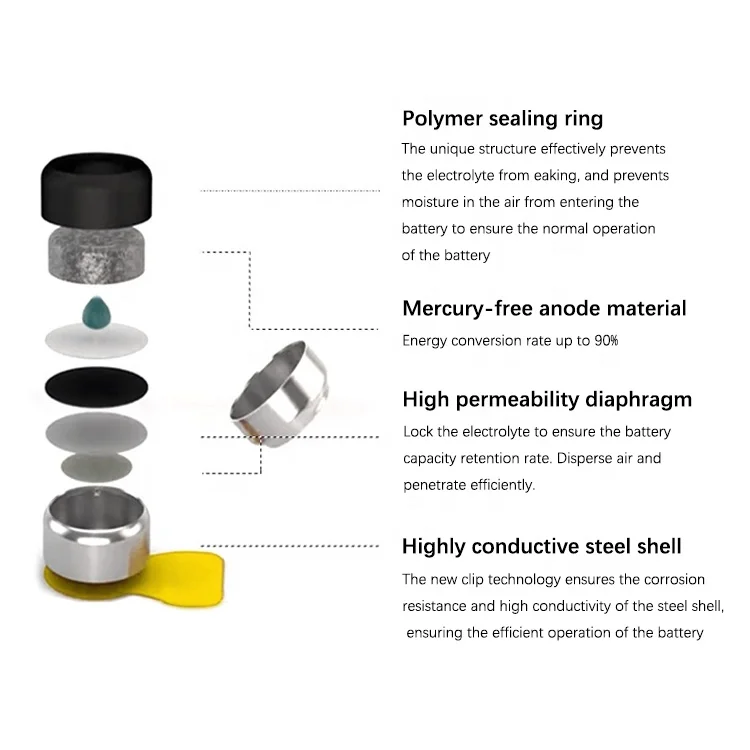 Polymer sealing ring

The unique structure effectively prevents the electrolyte from eaking, and prevents moisture in the air from entering the battery to ensure the normal operation of the battery

Mercury-free anode material

Energy conversion rate up to 90%

High permeability diaphragm

Lock the electrolyte to ensure the battery capacity retention rate. Disperse air and penetrate efficiently.

Highly conductive steel shell

The new clip technology ensures the corrosion resistance and high conductivity of the steel shell, ensuring the efficient operation of the battery