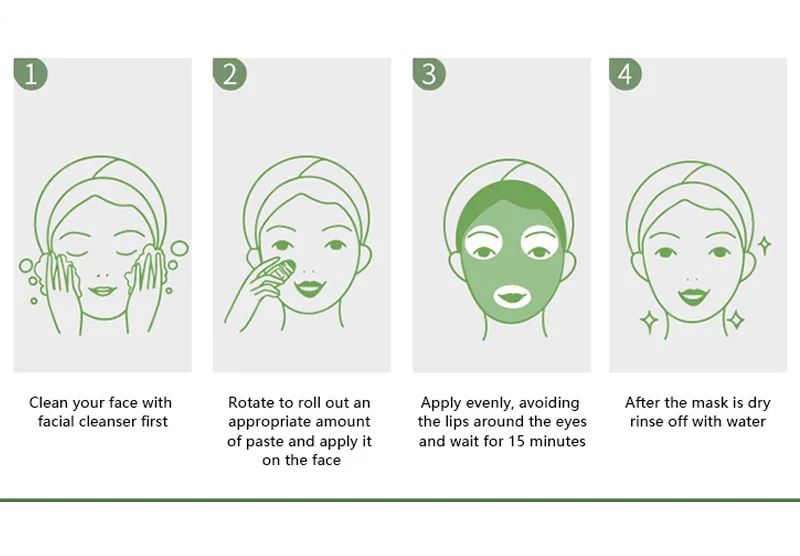 1

Clean your face with facial cleanser first

2

Rotate to roll out an appropriate amount of paste and apply it on the face

3

Apply evenly, avoiding the lips around the eyes and wait for 15 minutes

4

After the mask is dry rinse off with water