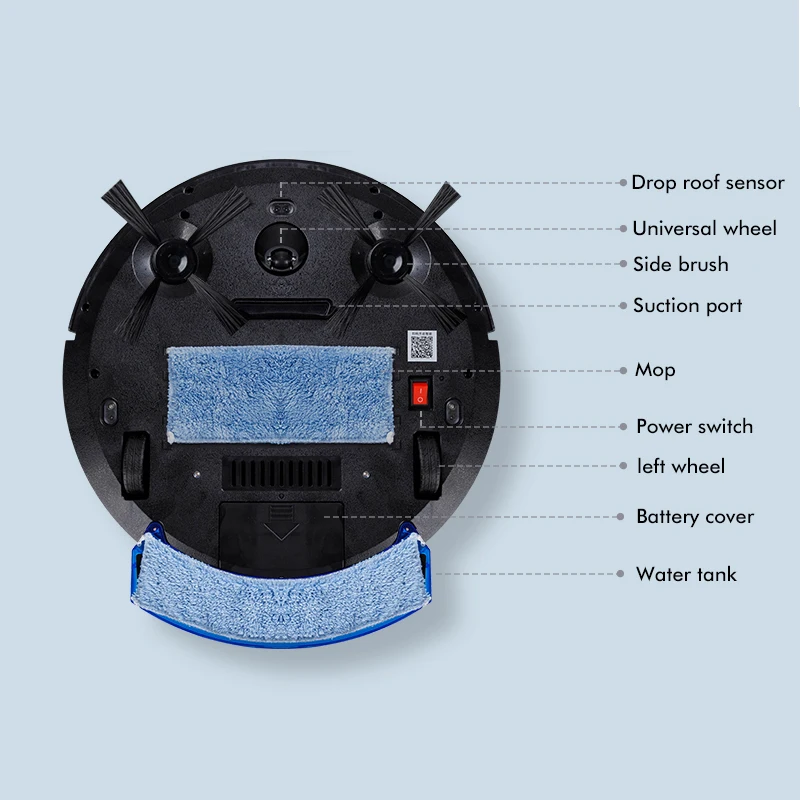 Drop roof sensor
Universal wheel
Side brush
Suction port
Mop
Power switch
left wheel
Battery cover
Water tank