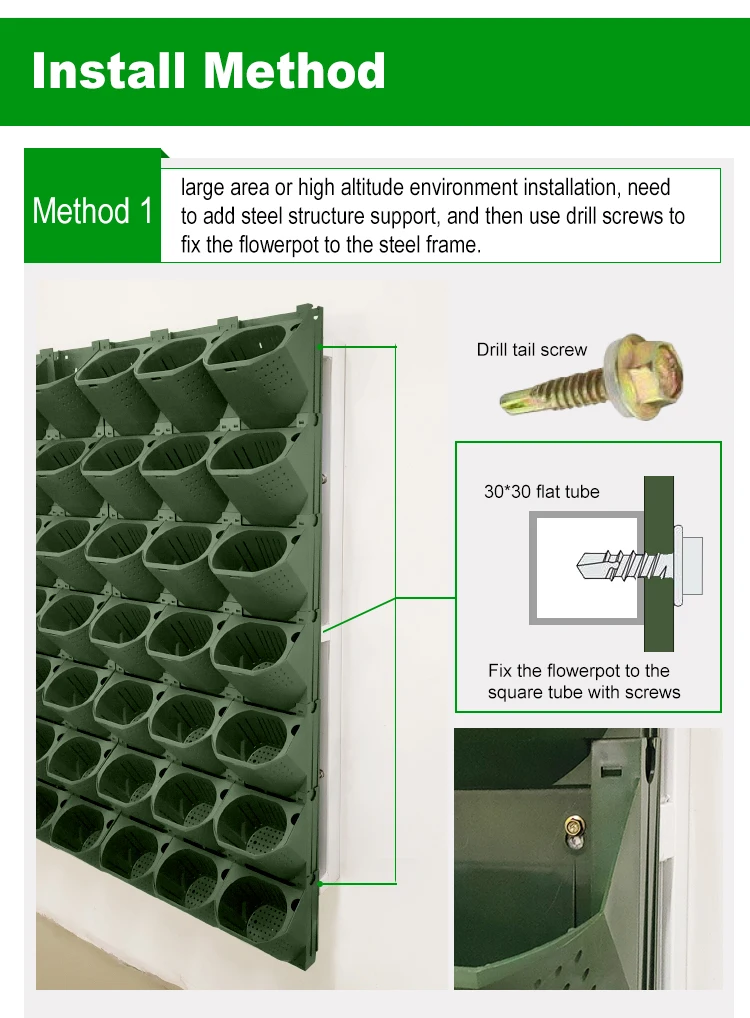 Install Method

Method 1

large area or high altitude environment installation, need to add steel structure support, and then use drill screws to fix the flowerpot to the steel frame.

Drill tail screw

30*30 flat tube

Fix the flowerpot to the square tube with screws