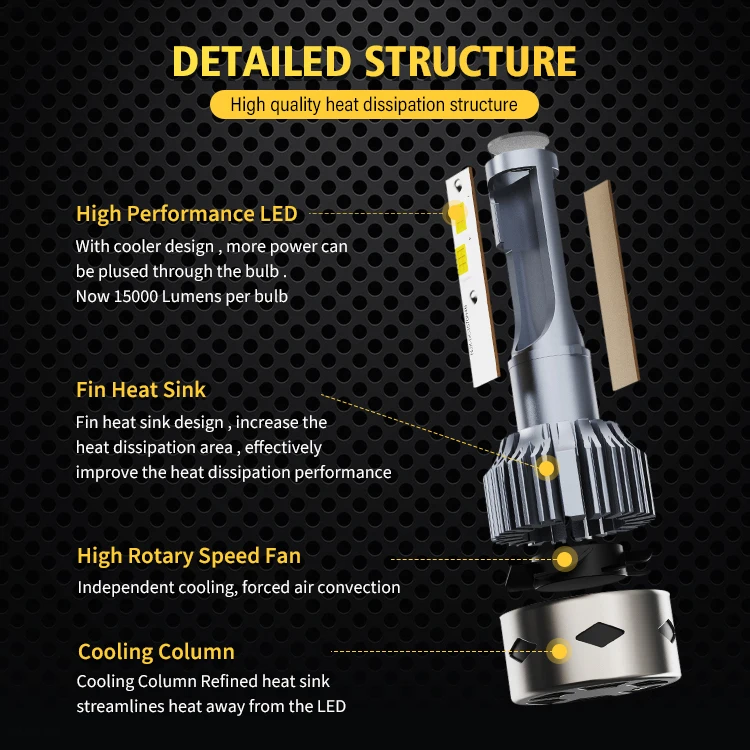 DETAILED STRUCTURE

High quality heat dissipation structure

High Performance LED

With cooler design , more power can be plused through the bulb . Now 15000 Lumens per bulb

Fin Heat Sink

Fin heat sink design , increase the heat dissipation area , effectively improve the heat dissipation performance

High Rotary Speed Fan

Independent cooling, forced air convection

Cooling Column

Cooling Column Refined heat sink streamlines heat away from the LED