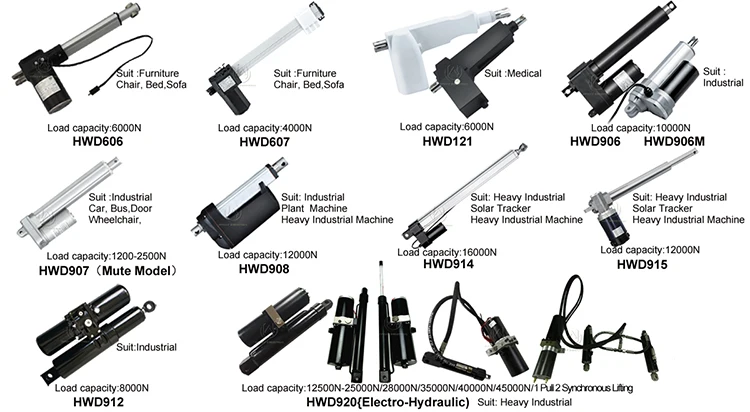 Suit :Furniture
Chair, Bed,Sofa

Load capacity:6000N
HWD606

Suit :Furniture
Chair, Bed,Sofa

Load capacity:4000N
HWD607

Suit :Medical

Load capacity:6000N
HWD121

Suit :
Industrial

Load capacity:10000N
HWD906 HWD906M

Suit :Industrial
Car, Bus,Door
Wheelchair,

Load capacity:1200-2500N
HWD907（Mute Model）

Suit: Industrial
Plant Machine
Heavy Industrial Machine

Load capacity:12000N
HWD908

Suit: Heavy Industrial
Solar Tracker
Heavy Industrial Machine

Load capacity:16000N
HWD914

Suit: Heavy Industrial
Solar Tracker
Heavy Industrial Machine

Load capacity:12000N
HWD915

Suit:Industrial

Load capacity:8000N
HWD912

Load capacity:12500N-25000N/28000N/35000N/40000N/45000N/1 Pull 2 Synchronous Lifting
HWD920{Electro-Hydraulic) Suit: Heavy Industrial