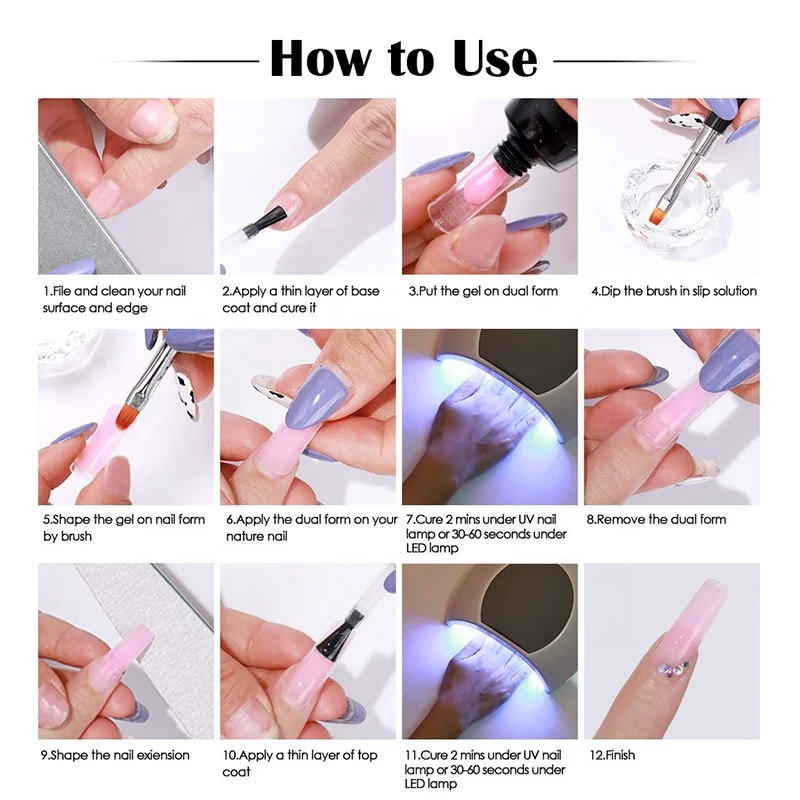 How to Use

1.File and clean your nail surface and edge

2.Apply a thin layer of base coat and cure it

3.Put the gel on dual form

4.Dip the brush in slip solution

5.Shape the gel on nail form by brush

6.Apply the dual form on your nature nail

7.Cure 2 mins under UV nail lamp or 30-60 seconds under LED lamp

8.Remove the dual form

9.Shape the nail exiension

10.Apply a thin layer of top coat

11.Cure 2 mins under UV nail lamp or 30-60 seconds under LED lamp

12.Finish