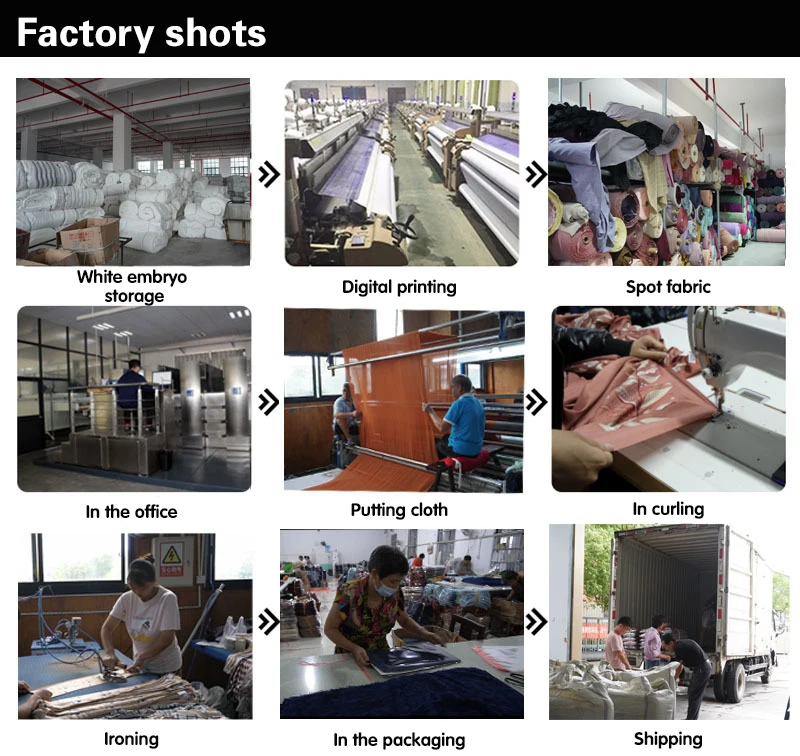 Factory shots

White embryo storage

Digital printing

Spot fabric

In the office

Putting cloth

In curling

Ironing

In the packaging

Shipping