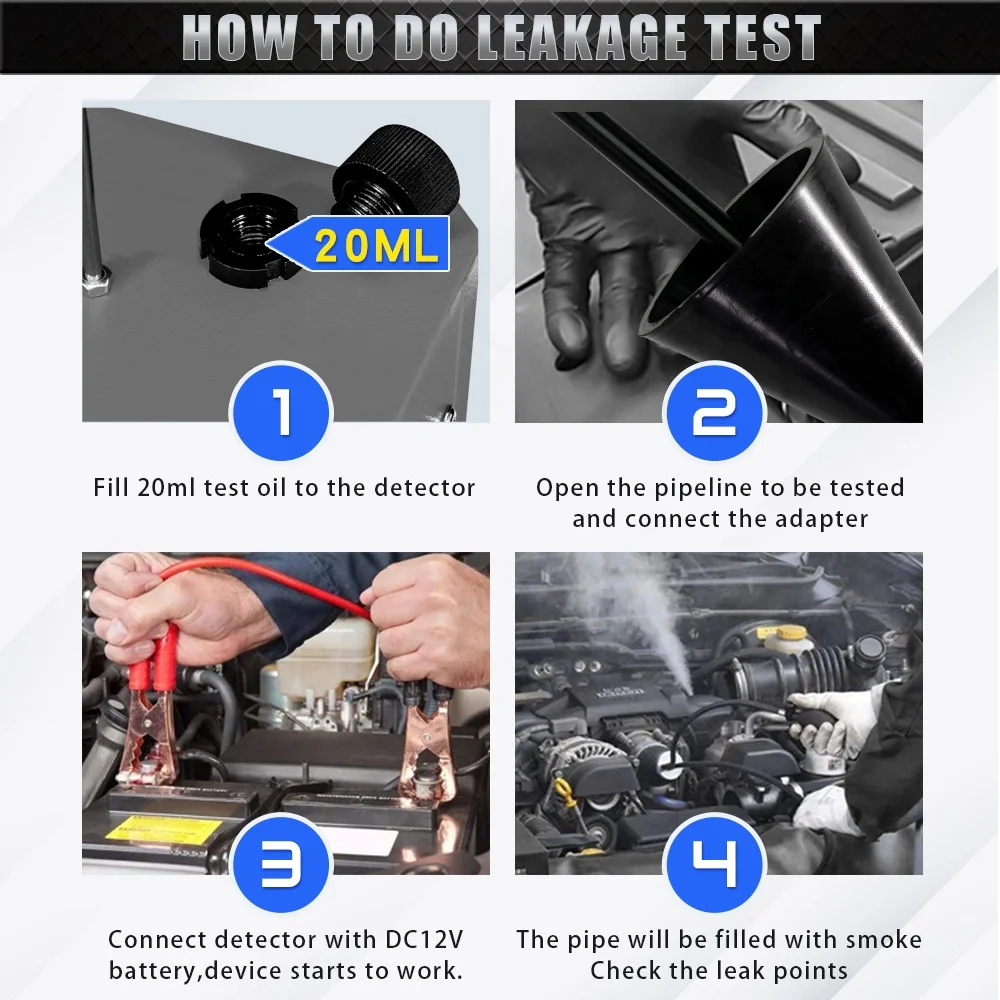 HOW TO DO LEAKAGE TEST

20ML

1

Fill 20ml test oil to the detector

2

Open the pipeline to be tested and connect the adapter

3

Connect detector with DC12V battery,device starts to work.

4

The pipe will be filled with smoke Check the leak points