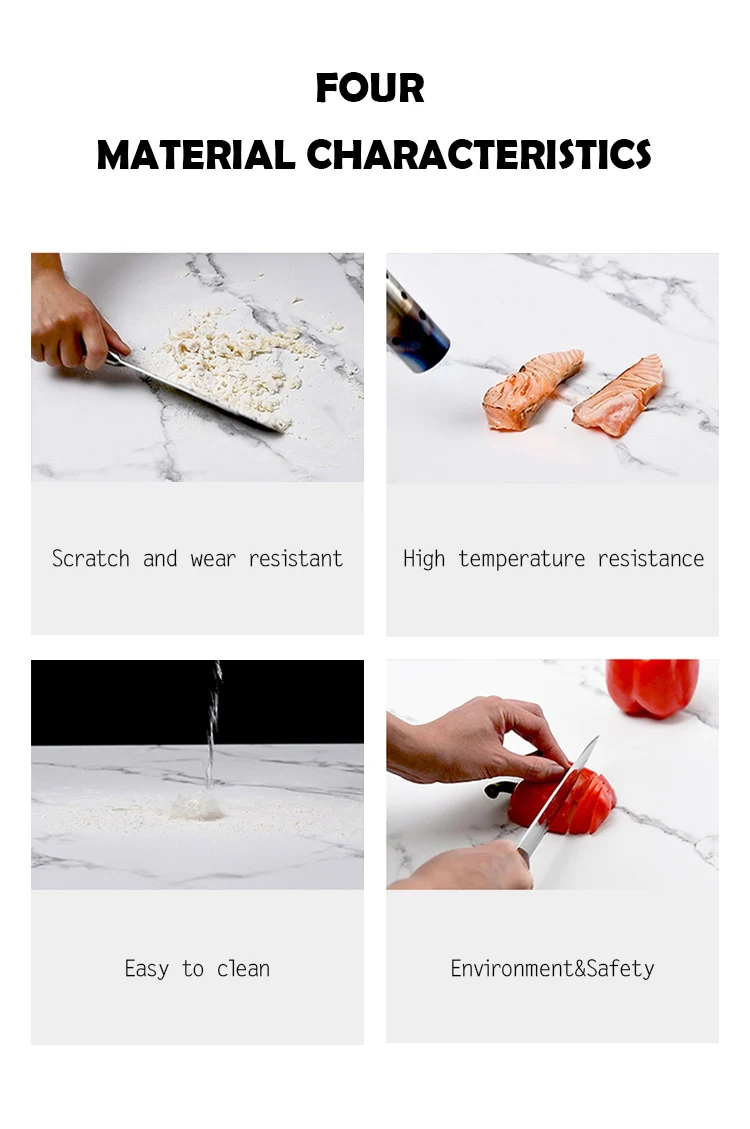 FOUR
MATERIAL CHARACTERISTICS

Scratch and wear resistant

High temperature resistance

Easy to clean

Environment&Safety