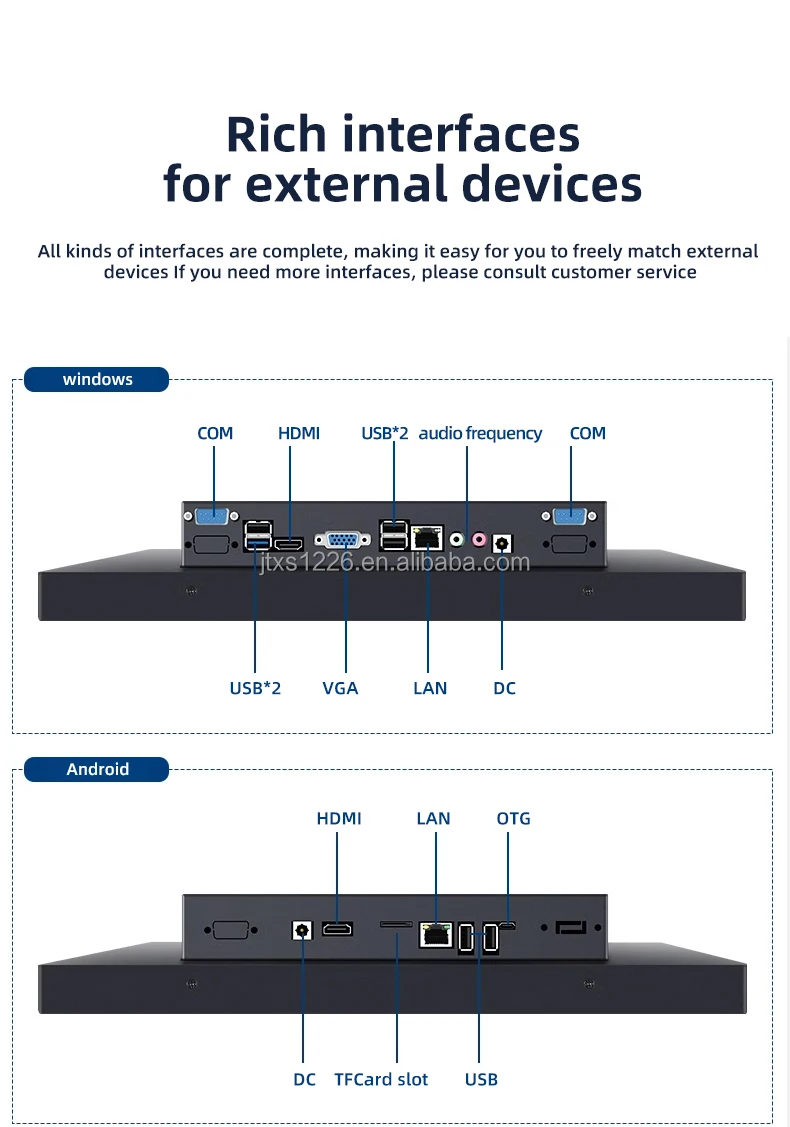 Rich interfaces for external devices

All kinds of interfaces are complete, making it easy for you to freely match external devices If you need more interfaces, please consult customer service

windows

COM

HDMI

USB*2

audio frequency

COM

jtxs1226.en.alibaba.com

USB*2

VGA

LAN

DC

Android

HDMI

LAN

OTG

DC

TFCard slot

USB