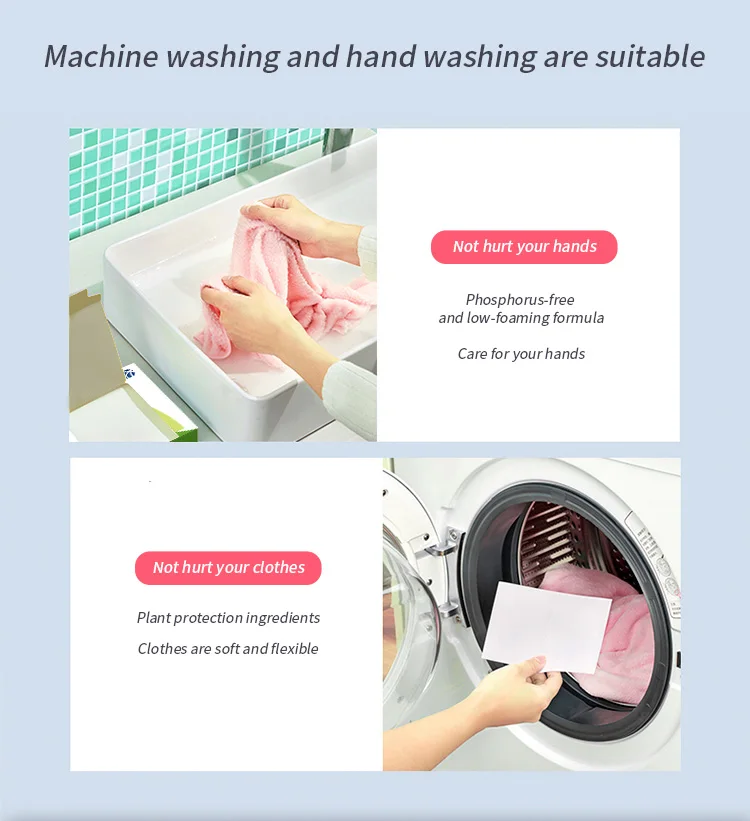 Machine washing and hand washing are suitable

Not hurt your hands

Phosphorus-free
and low-foaming formula

Care for your hands

Not hurt your clothes

Plant protection ingredients

Clothes are soft and flexible