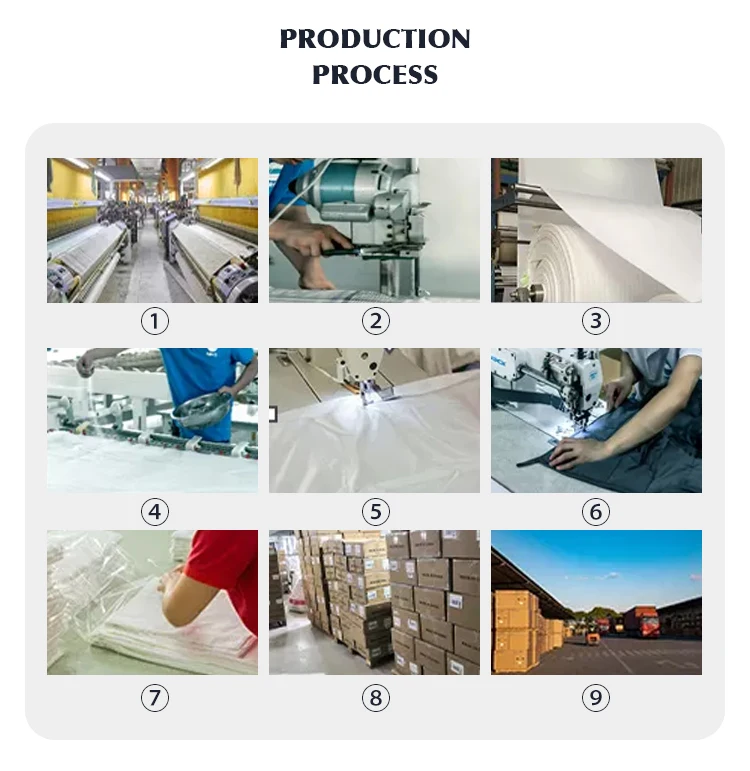 PRODUCTION
PROCESS

①

②

③

④

⑤

⑥

⑦

⑧

⑨