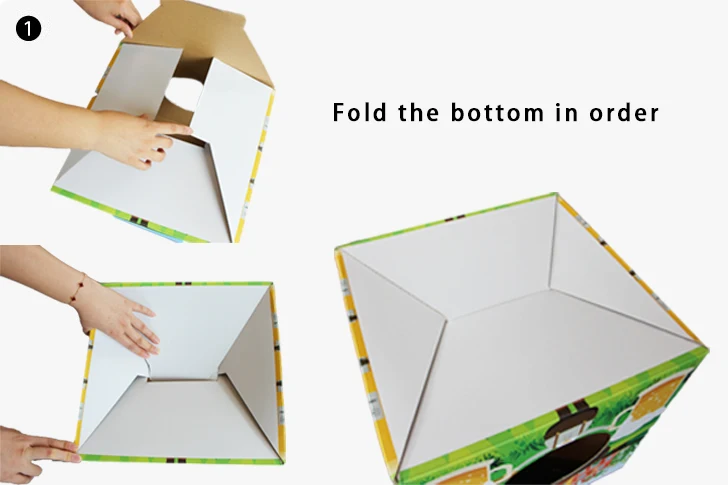 1

Fold the bottom in order