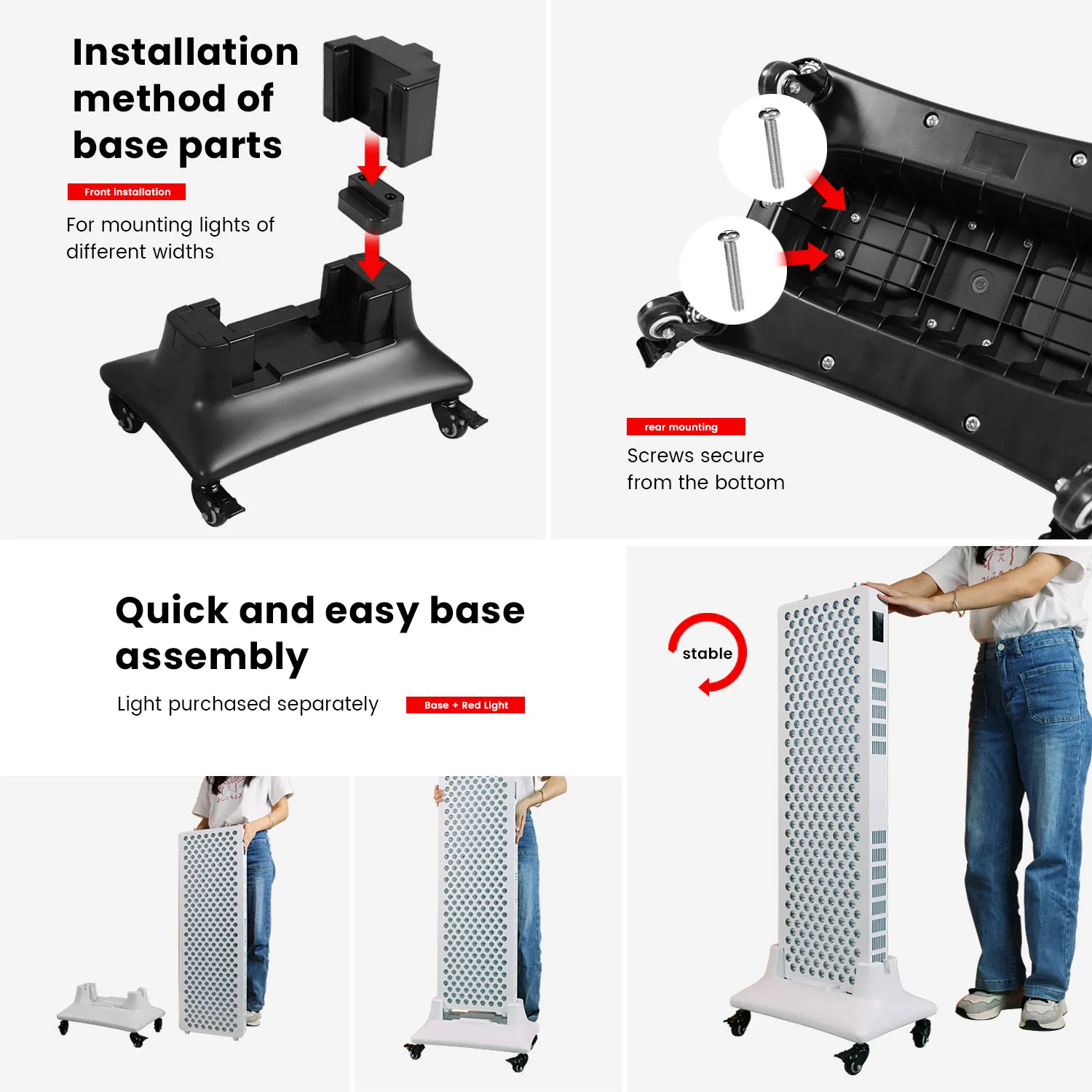 Installation method of base parts

Front installation

For mounting lights of different widths

rear mounting

Screws secure from the bottom

Quick and easy base assembly

Light purchased separately

Base + Red Light

stable