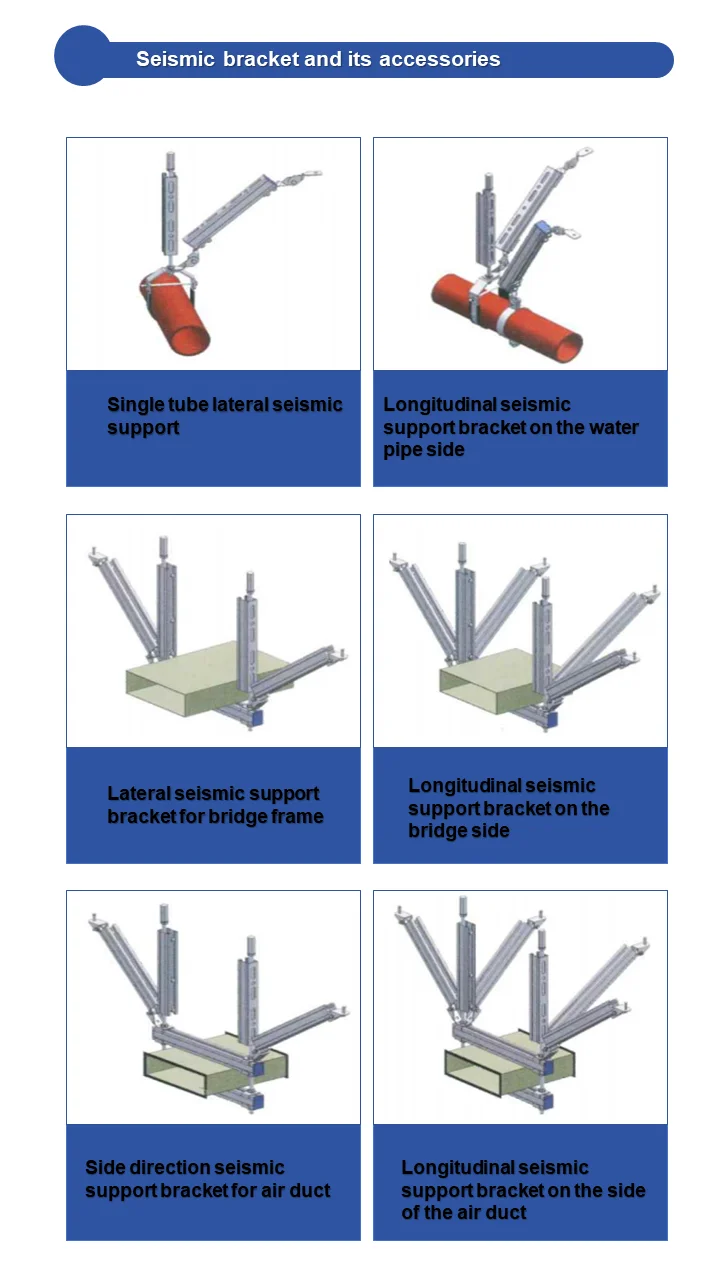 Seismic bracket and its accessories

Single tube lateral seismic support

Longitudinal seismic support bracket on the water pipe side

Lateral seismic support bracket for bridge frame

Longitudinal seismic support bracket on the bridge side

Side direction seismic support bracket for air duct

Longitudinal seismic support bracket on the side of the air duct