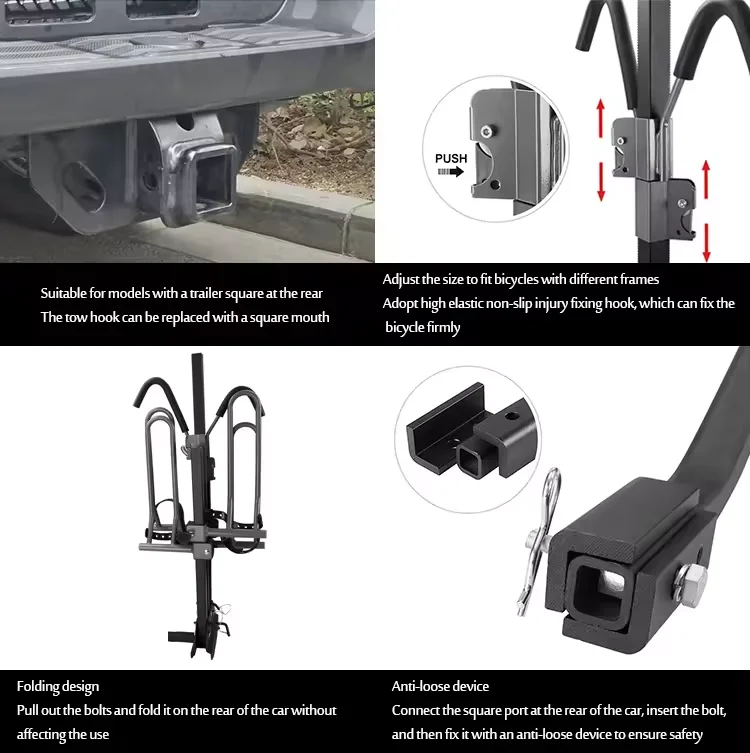 PUSH

Suitable for models with a trailer square at the rear
The tow hook can be replaced with a square mouth

Adjust the size to fit bicycles with different frames
Adopt high elastic non-slip injury fixing hook, which can fix the bicycle firmly

Folding design
Pull out the bolts and fold it on the rear of the car without affecting the use

Anti-loose device
Connect the square port at the rear of the car, insert the bolt, and then fix it with an anti-loose device to ensure safety