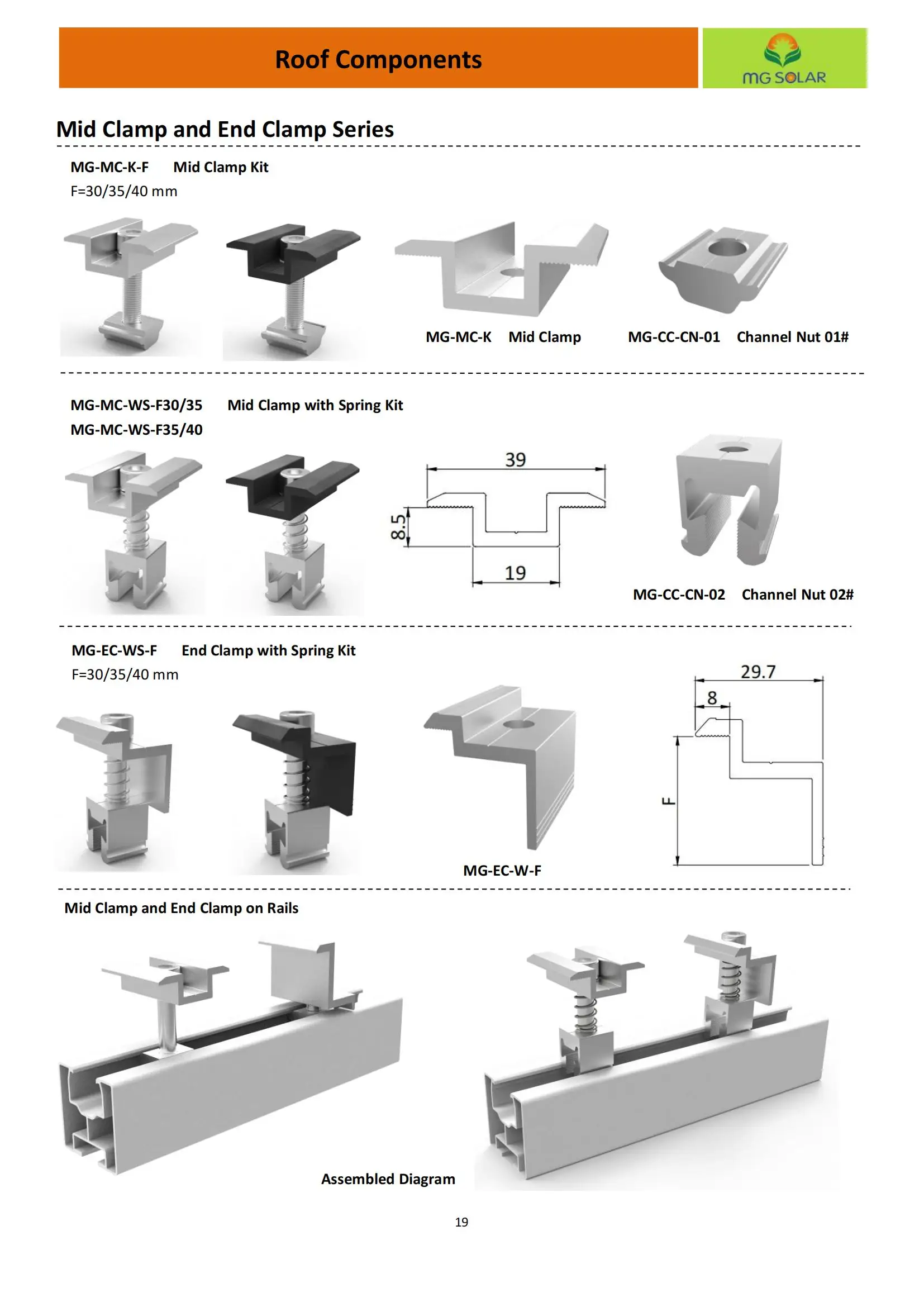 Roof Components

MG SOLAR

Mid Clamp and End Clamp Series

MG-MC-K-F Mid Clamp Kit
F=30/35/40 mm

MG-MC-K Mid Clamp

MG-CC-CN-01 Channel Nut 01#

MG-MC-WS-F30/35 Mid Clamp with Spring Kit
MG-MC-WS-F35/40

39

8.5

19

MG-CC-CN-02 Channel Nut 02#

MG-EC-WS-F End Clamp with Spring Kit
F=30/35/40 mm

MG-EC-W-F

29.7

8

F

Mid Clamp and End Clamp on Rails

Assembled Diagram

19