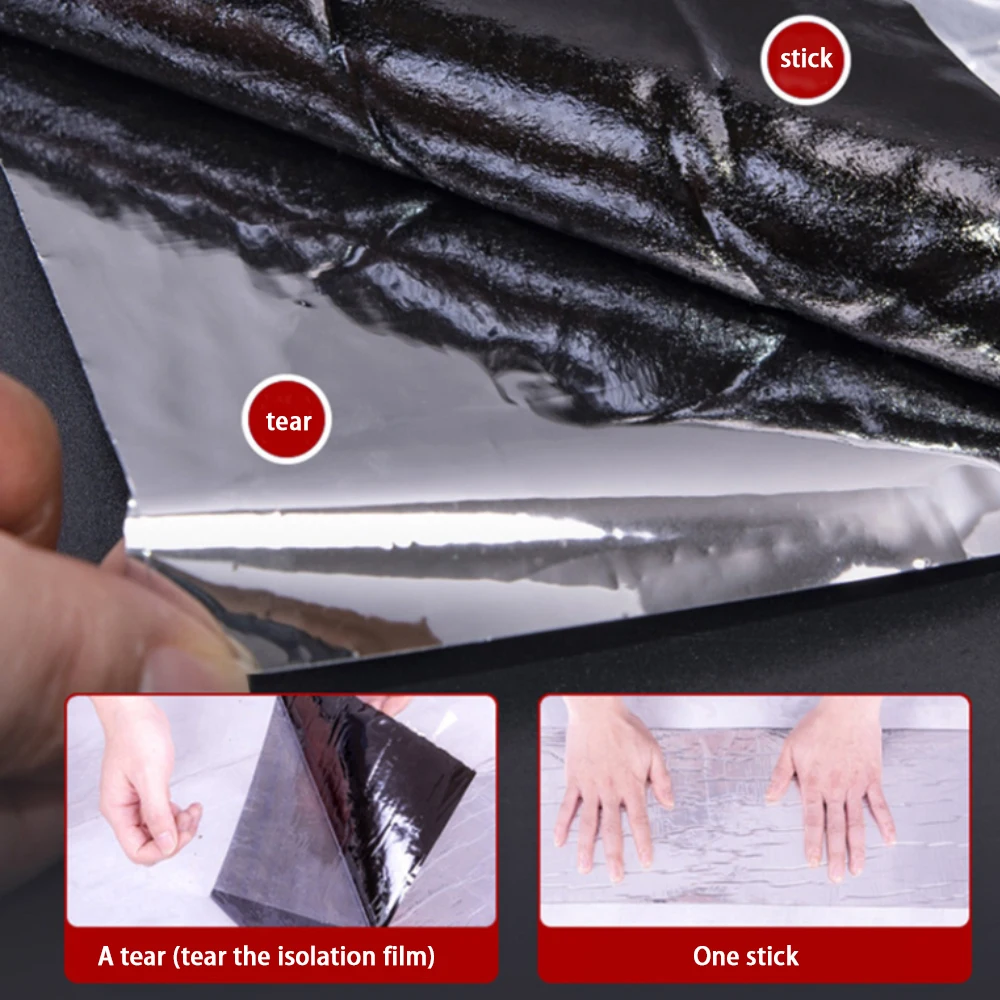 stick

tear

A tear (tear the isolation film)

One stick