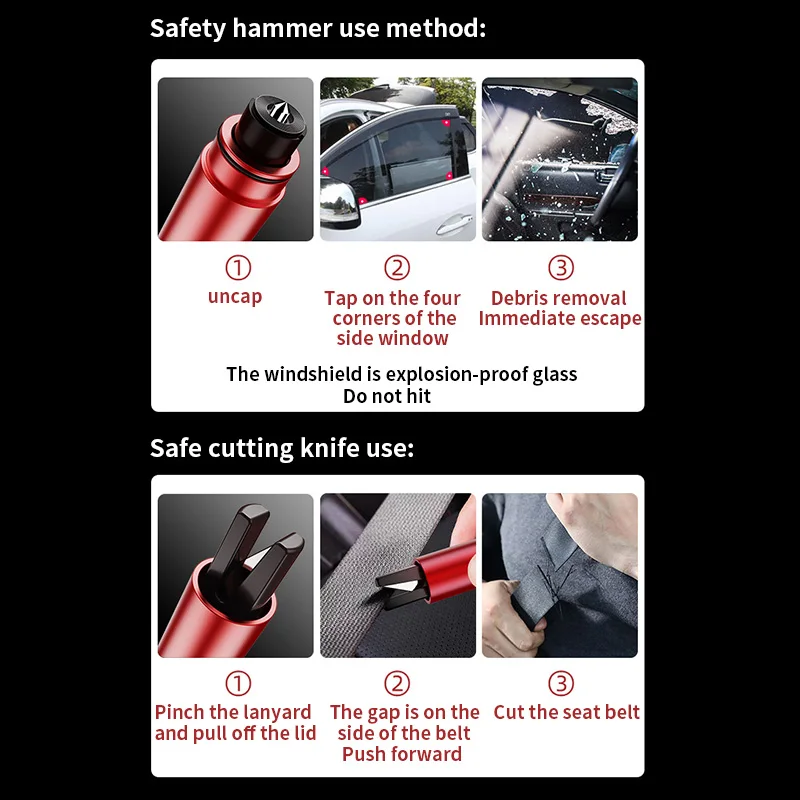 Safety hammer use method:

①
uncap

②
Tap on the four corners of the side window

③
Debris removal
Immediate escape

The windshield is explosion-proof glass
Do not hit

Safe cutting knife use:

①
Pinch the lanyard and pull off the lid

②
The gap is on the side of the belt
Push forward

③
Cut the seat belt