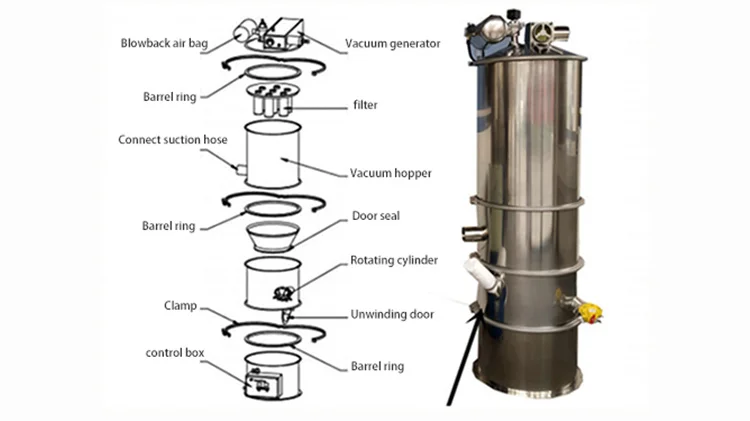 Blowback air bag
Vacuum generator
Barrel ring
filter
Connect suction hose
Vacuum hopper
Barrel ring
Door seal
Rotating cylinder
Clamp
Unwinding door
control box
Barrel ring